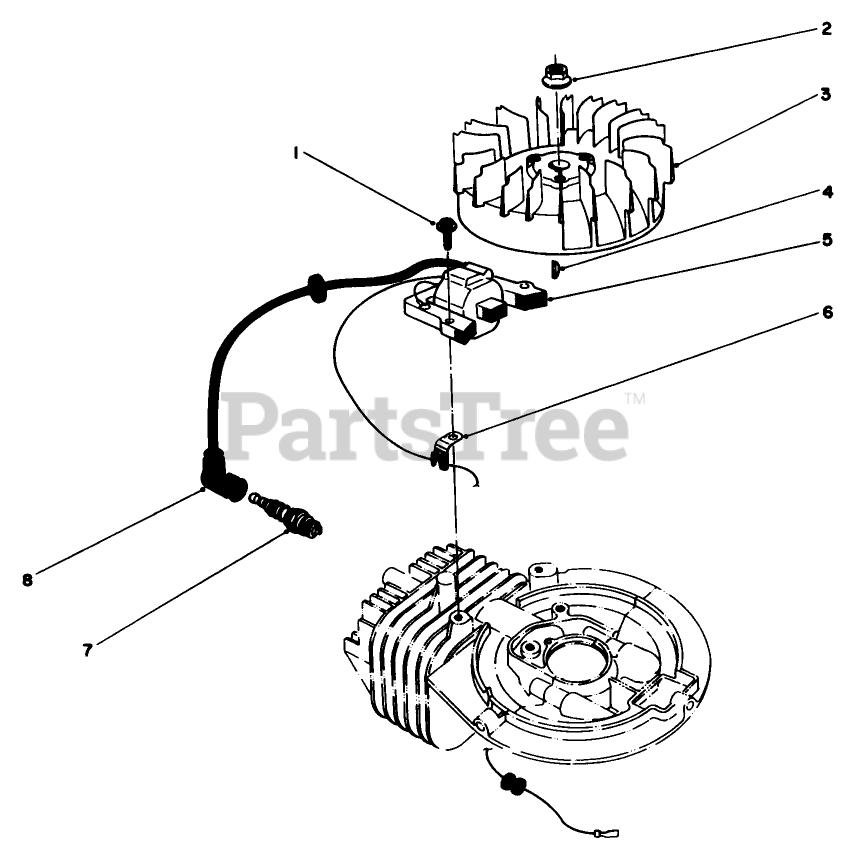 2
3
1
4
5
6
PartsTree™
8
7