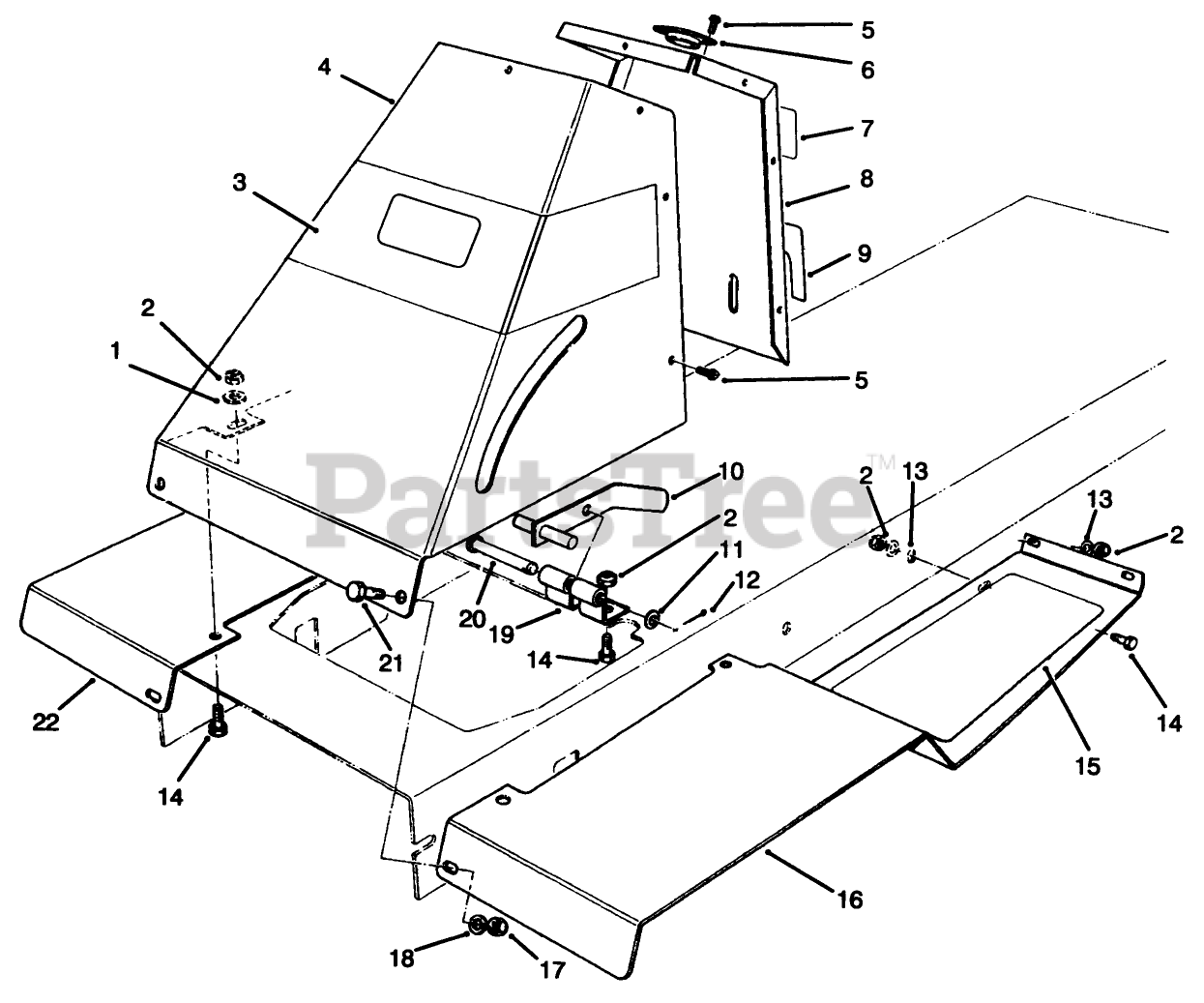 5
6
4
7
8
3
9
2
1
5
PartsTree™
10
2
13
13
2
2
11
12
20
19
21
14
14
22
15
14
16
18
17