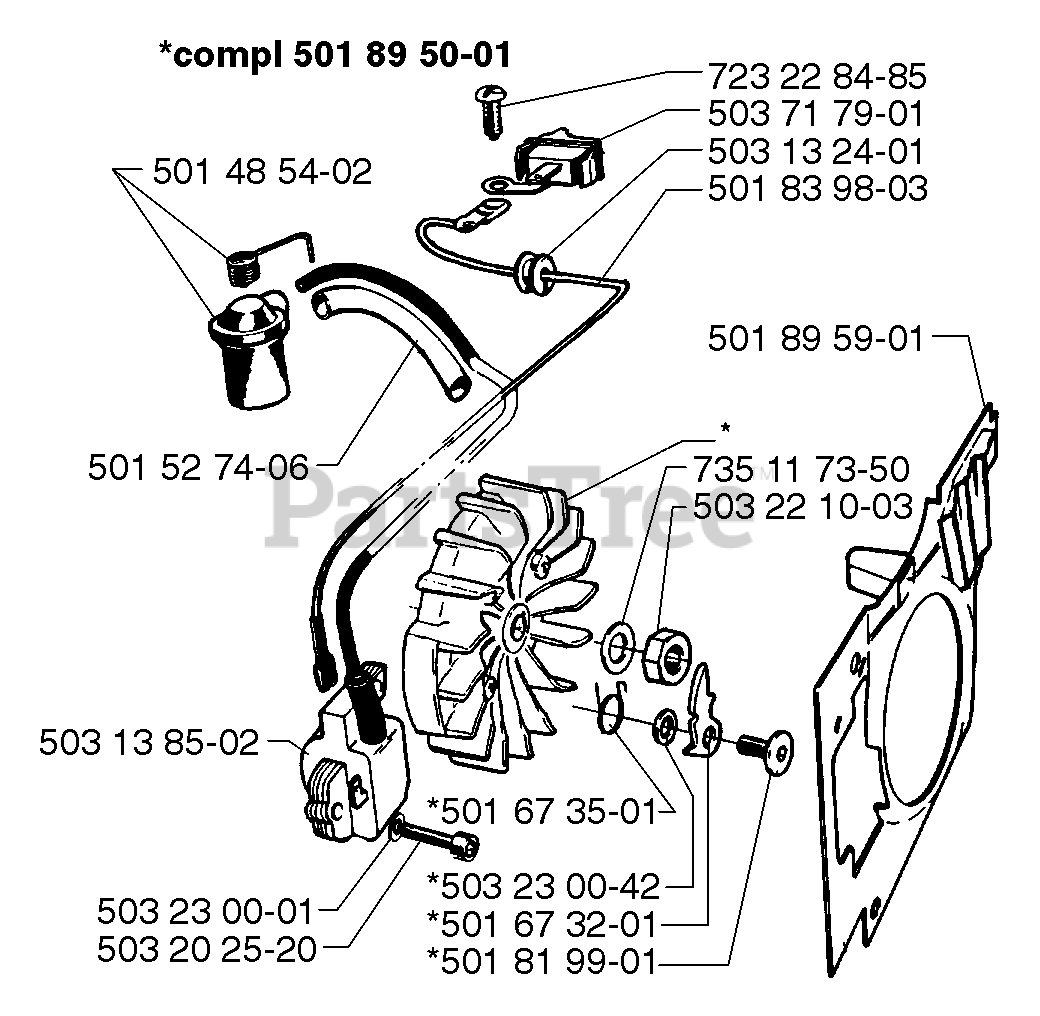 *compl 501 89 50-01

723 22 84-85
503 71 79-01
503 13 24-01
501 83 98-03

501 48 54-02

501 89 59-01

501 52 74-06

*

735 11 73-50
503 22 10-03

PartsTree™

503 13 85-02

*501 67 35-01

*503 23 00-42
*501 67 32-01
*501 81 99-01

503 23 00-01
503 20 25-20