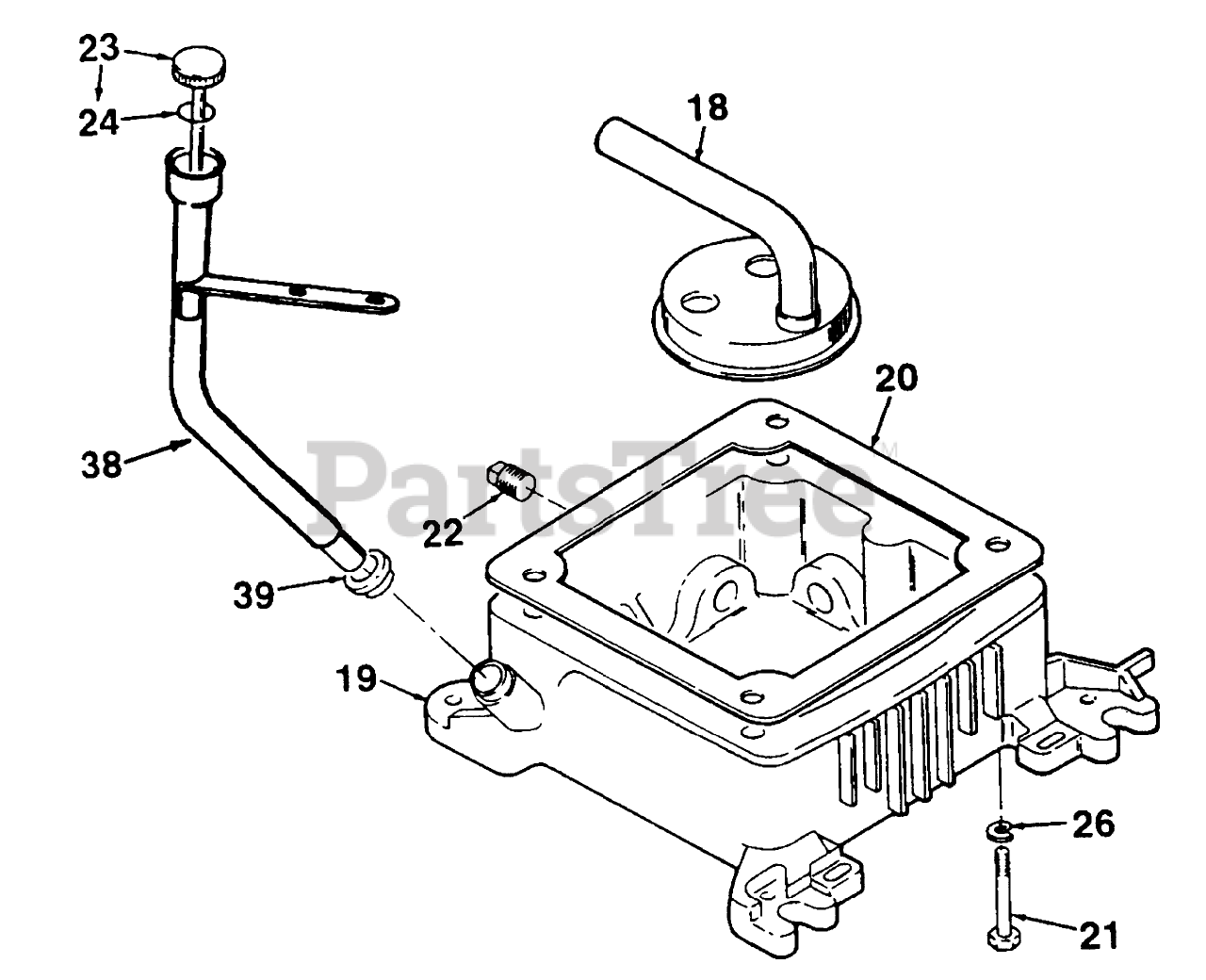 23
24
18
20
38
PartsTree
22
39
19
26
21