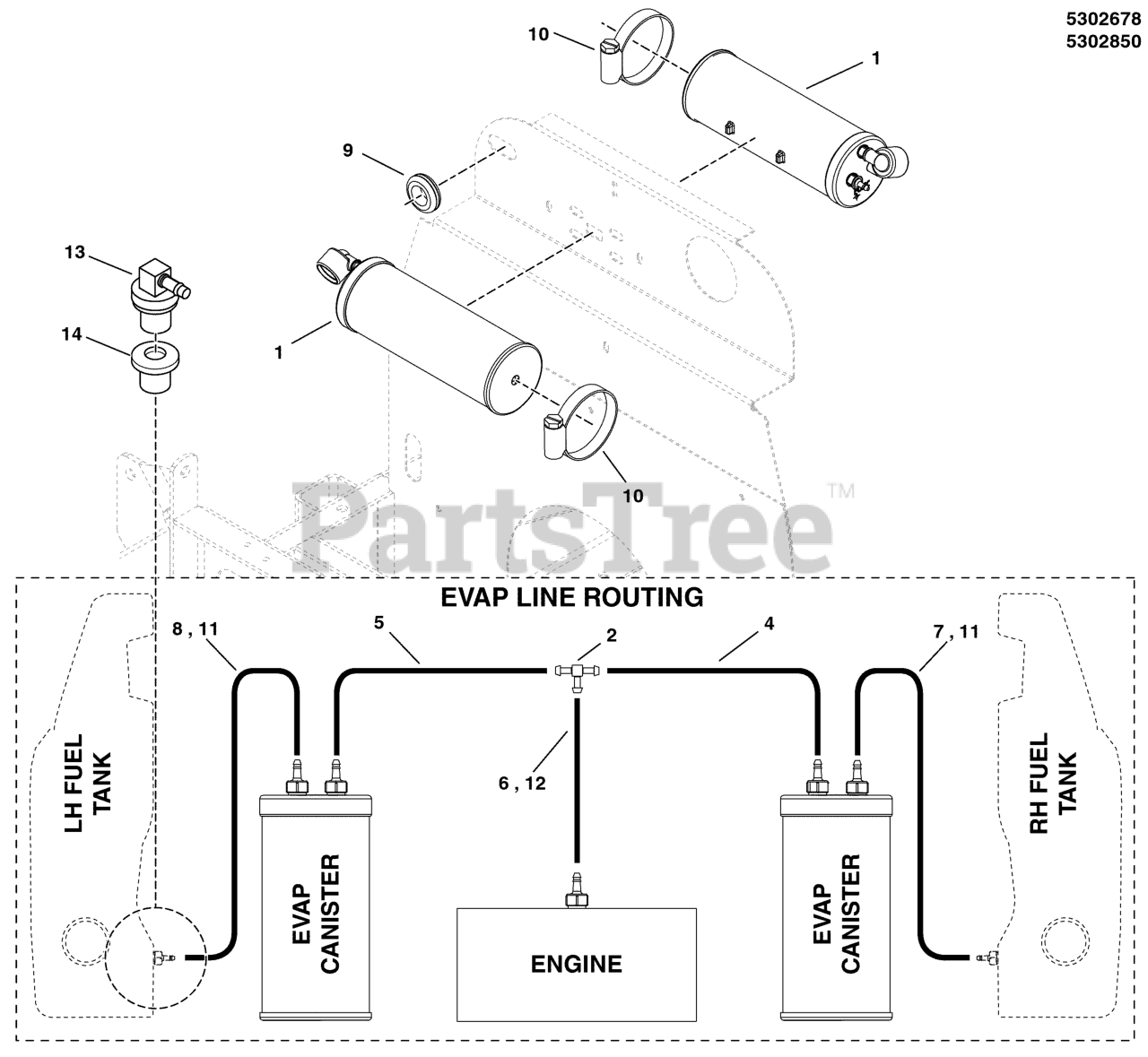 5302678
5302850

10

1

9

13

14

1

10

PartsTree™

EVAP LINE ROUTING

8 , 11

5

2

4

7 , 11

6 , 12

LH FUEL TANK

EVAP CANISTER

ENGINE

EVAP CANISTER

RH FUEL TANK