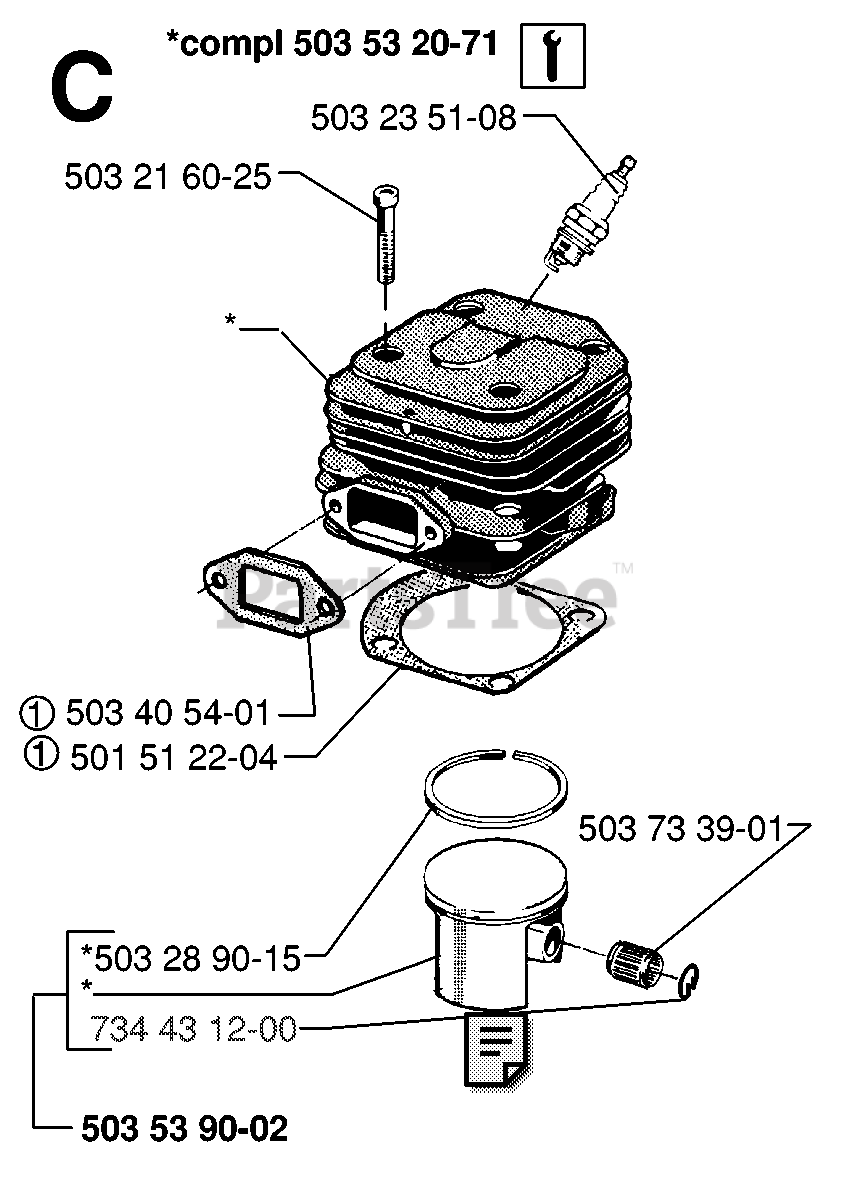 C

*compl 503 53 20-71

503 23 51-08

503 21 60-25

*

PartsTree™

① 503 40 54-01
① 501 51 22-04

503 73 39-01

*503 28 90-15
*
734 43 12-00

503 53 90-02