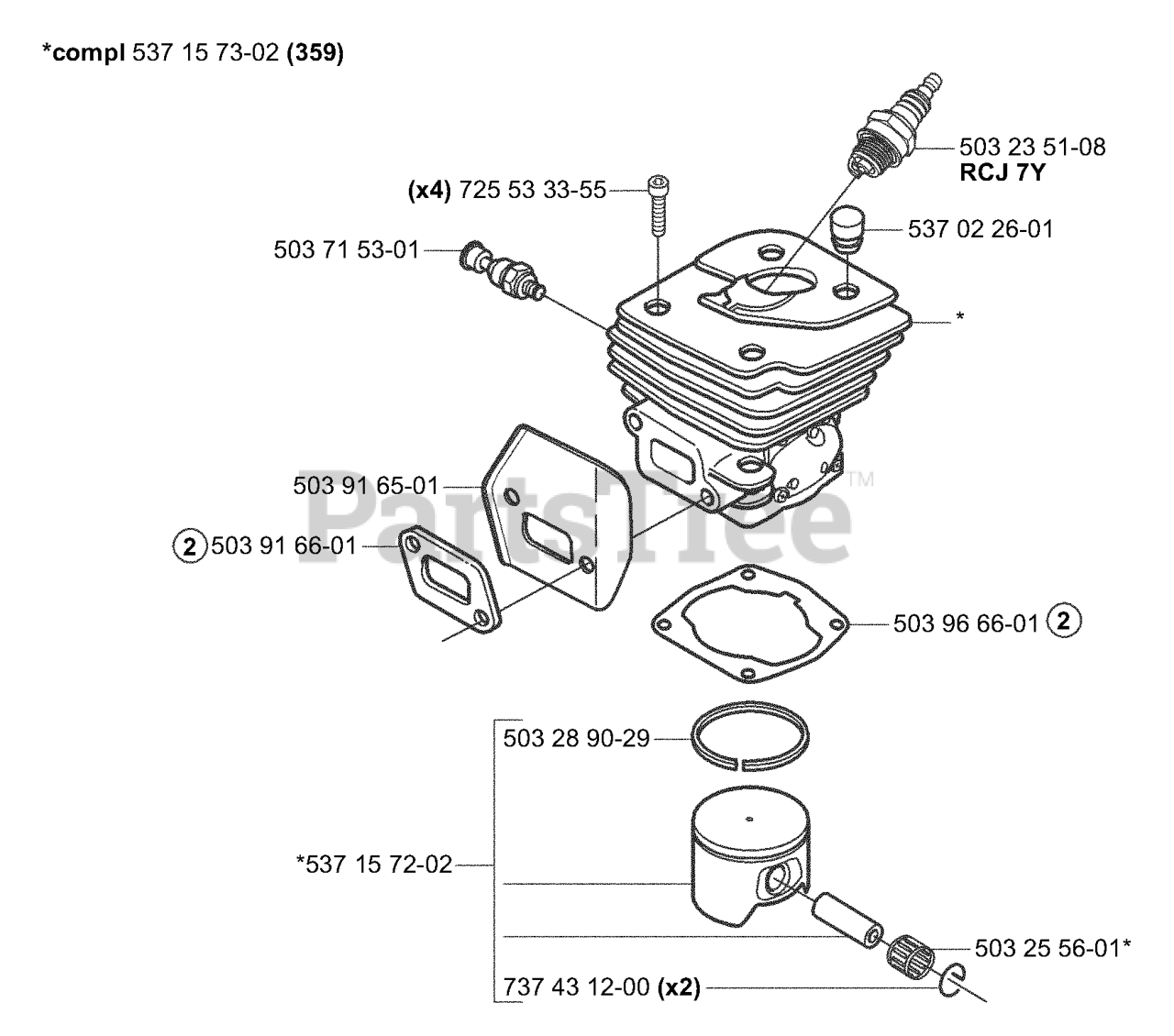 *compl 537 15 73-02 (359)

503 23 51-08
RCJ 7Y

(x4) 725 53 33-55

537 02 26-01

503 71 53-01

*

503 91 65-01

PartsTree™

2 503 91 66-01

503 96 66-01 2

503 28 90-29

*537 15 72-02

503 25 56-01*

737 43 12-00 (x2)