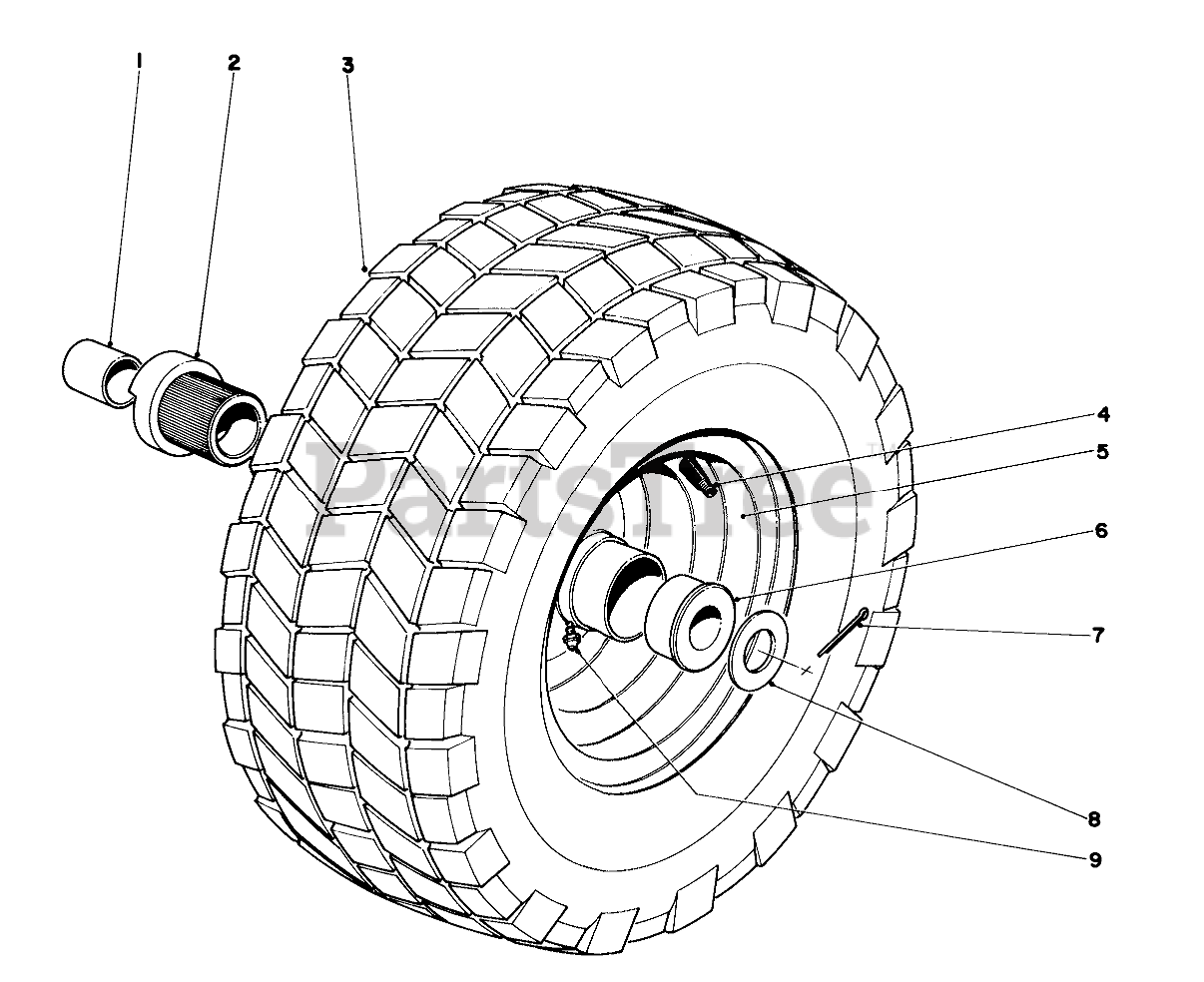 1
2
3
4
5
6
7
8
9
PartsTree