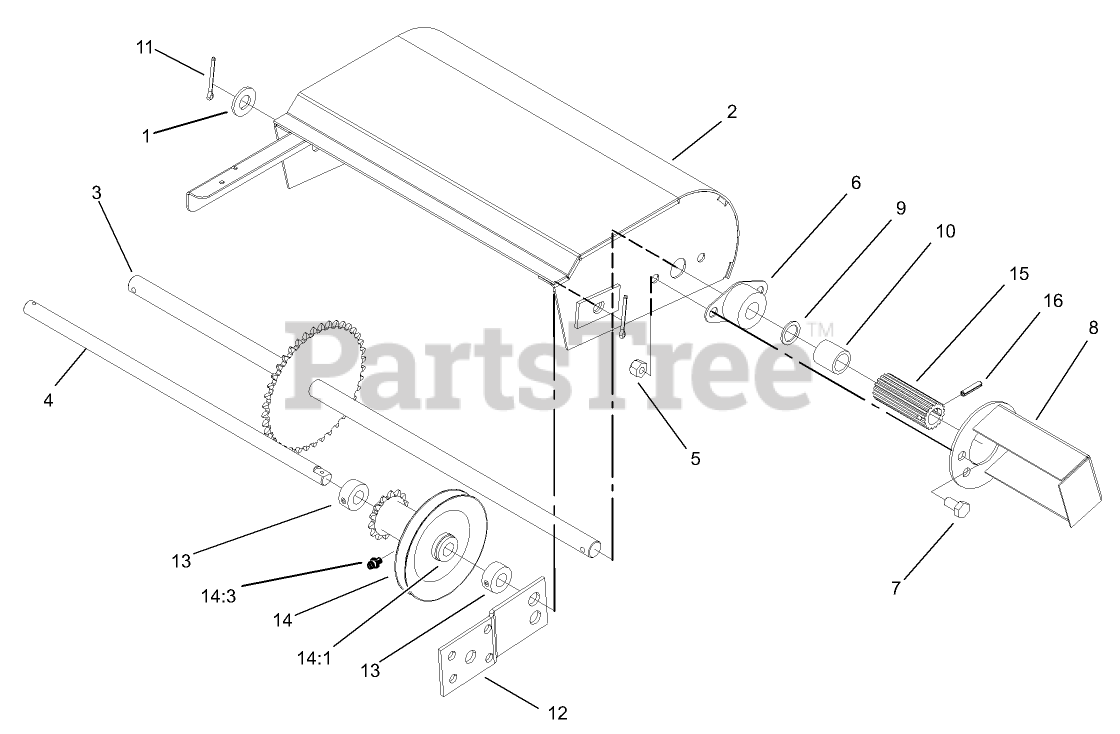 11
1
2
3
4
6
9
10
15
16
8
PartsTree™
5
7
13
14:3
14
14:1
13
12