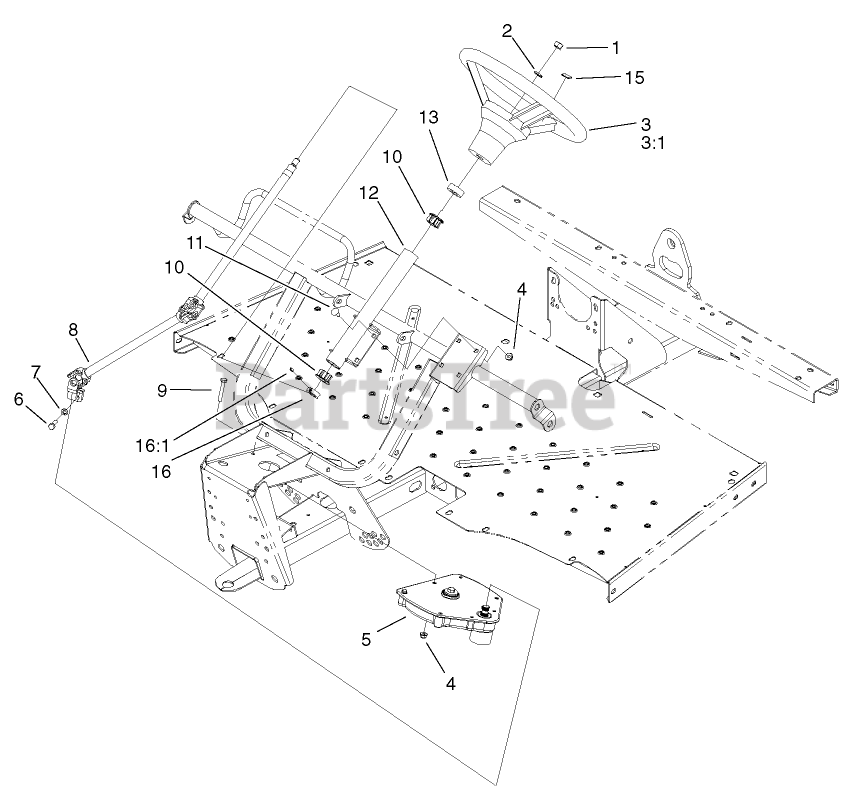 2
1
15
3
3:1
13
10
12
11
10
4
8
7
6
9
16:1
16
PartsTree
5
4