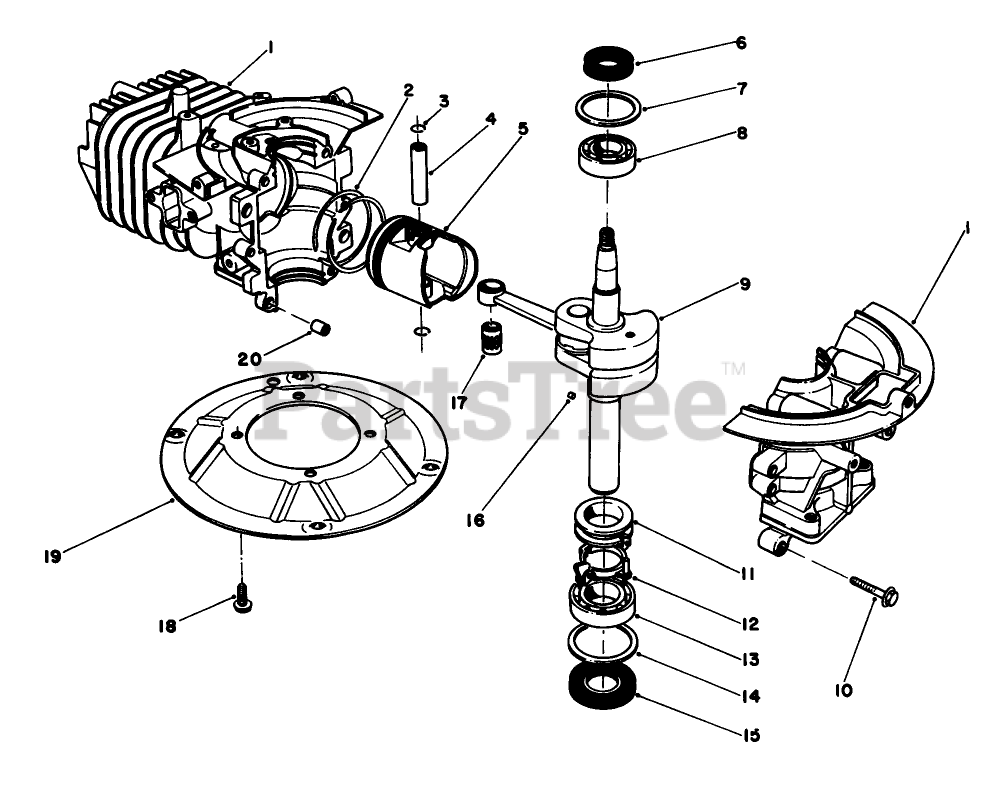 1
2
3
4
5
6
7
8
9
1
20
17
PartsTree™
16
19
18
11
12
13
14
15
10