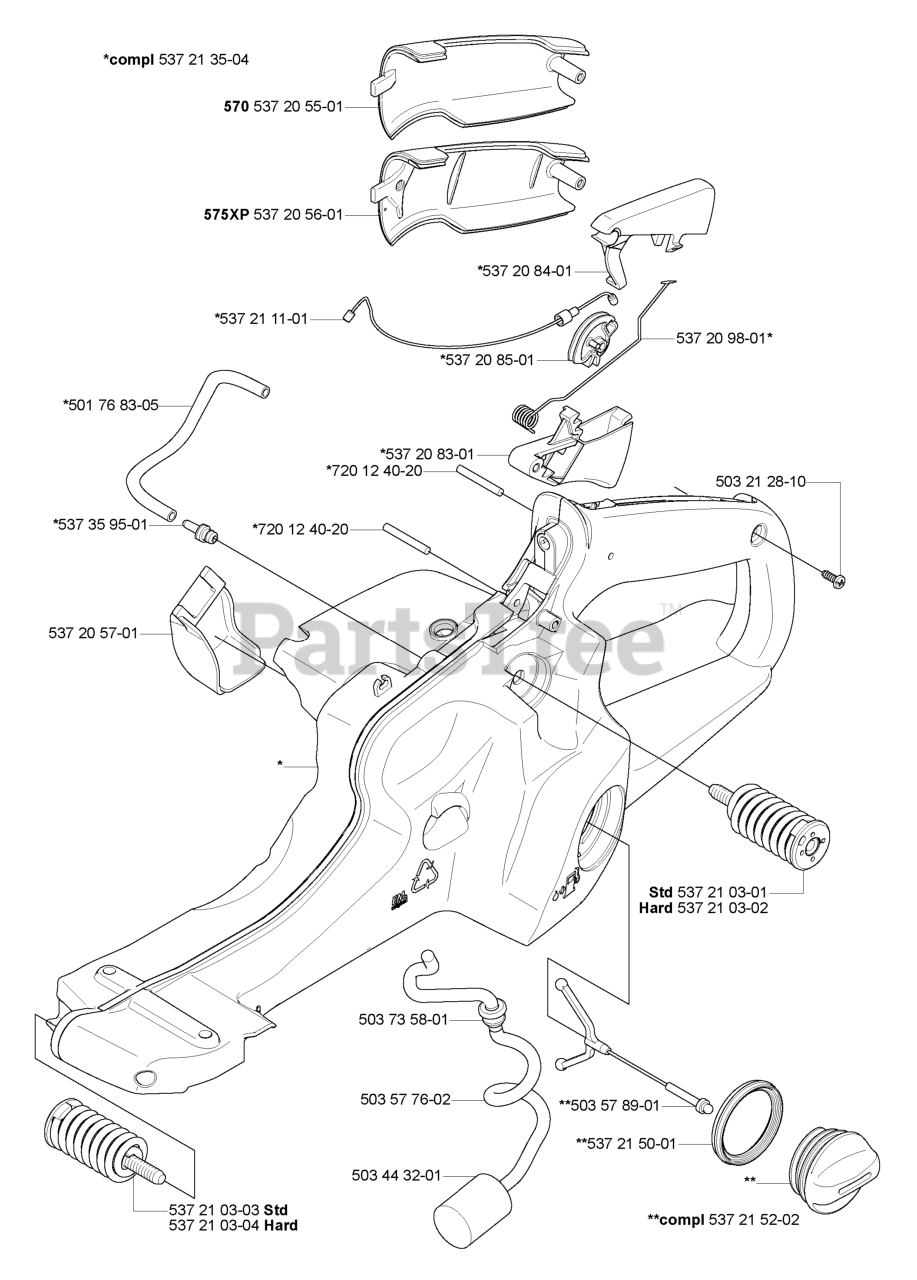 *compl 537 21 35-04

570 537 20 55-01

575XP 537 20 56-01

*537 20 84-01

*537 21 11-01

*537 20 85-01

537 20 98-01*

*501 76 83-05

*537 20 83-01

*720 12 40-20

503 21 28-10

*537 35 95-01

*720 12 40-20

537 20 57-01

PartsTree™

*

Std 537 21 03-01
Hard 537 21 03-02

503 73 58-01

503 57 76-02

**503 57 89-01

**537 21 50-01

503 44 32-01

**

537 21 03-03 Std
537 21 03-04 Hard

**compl 537 21 52-02