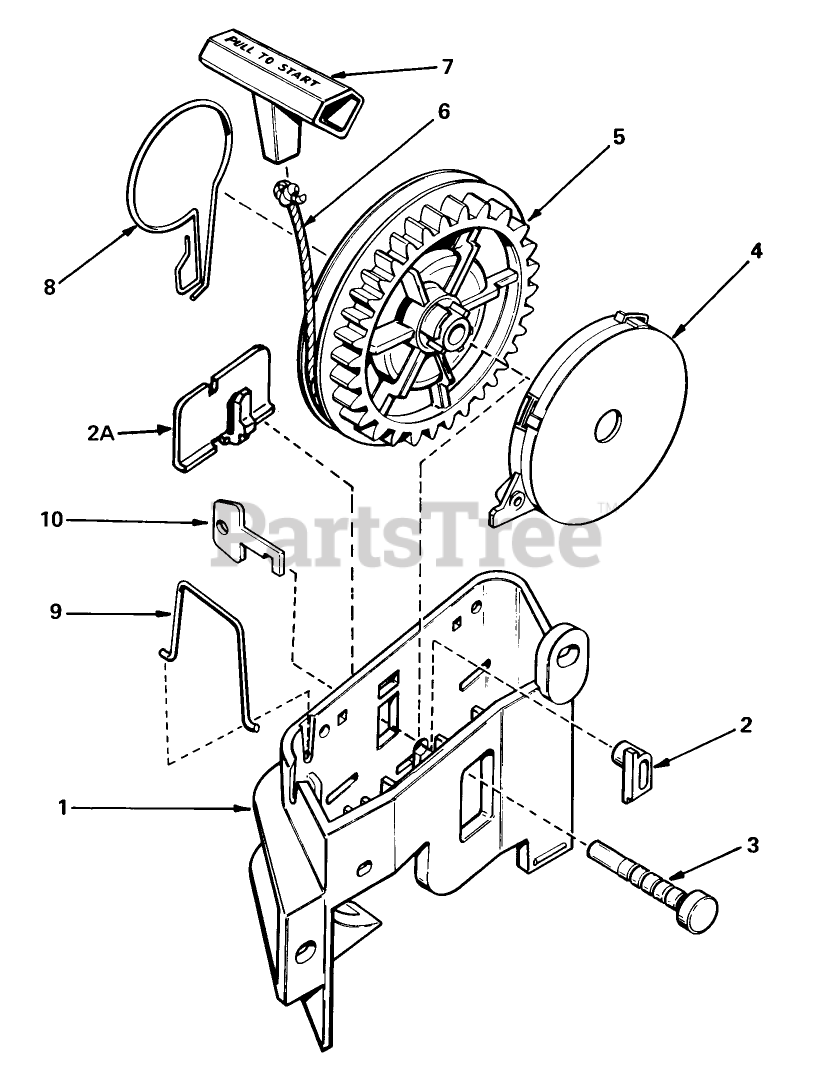 PULL TO START
7
6
5
4
8
2A
10
PartsTree
9
2
1
3