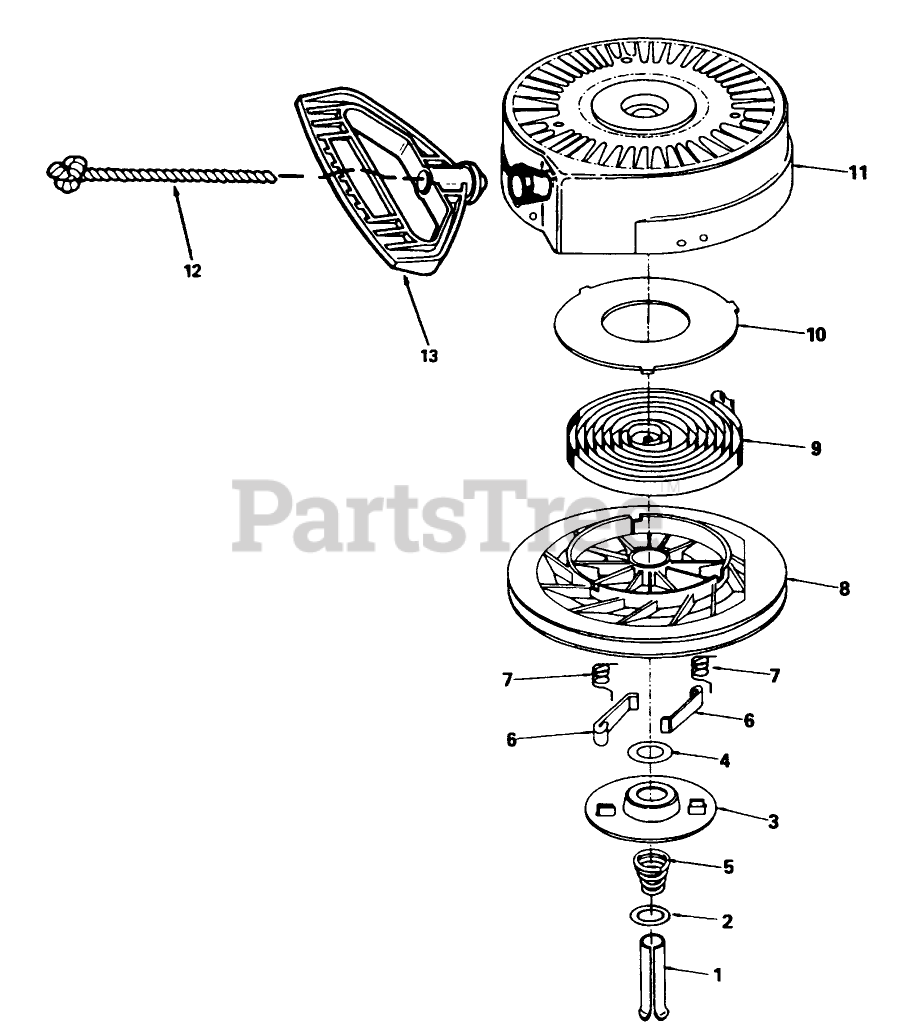 11

12

13

10

9

PartsTree

8

7

7

6

6

4

3

5

2

1