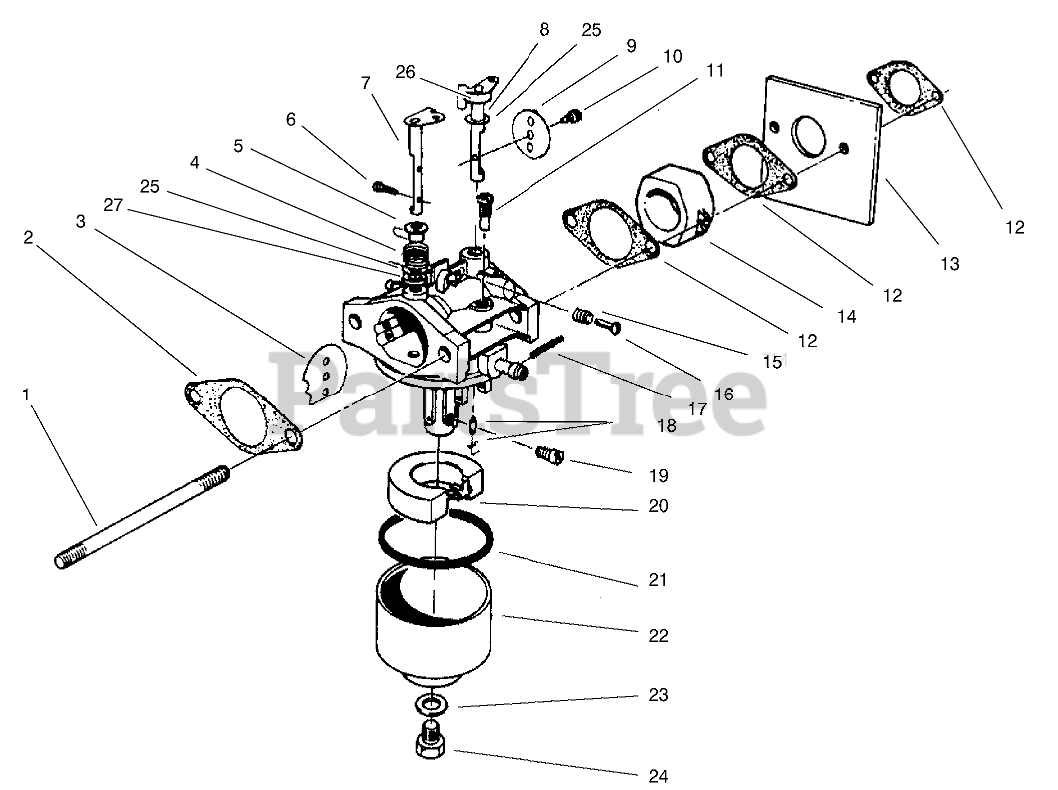 8
25
9
10
11
26
7
6
5
4
25
27
3
2
1
12
13
12
14
12
15
16
17
18
19
20
21
22
23
24
PartsTree