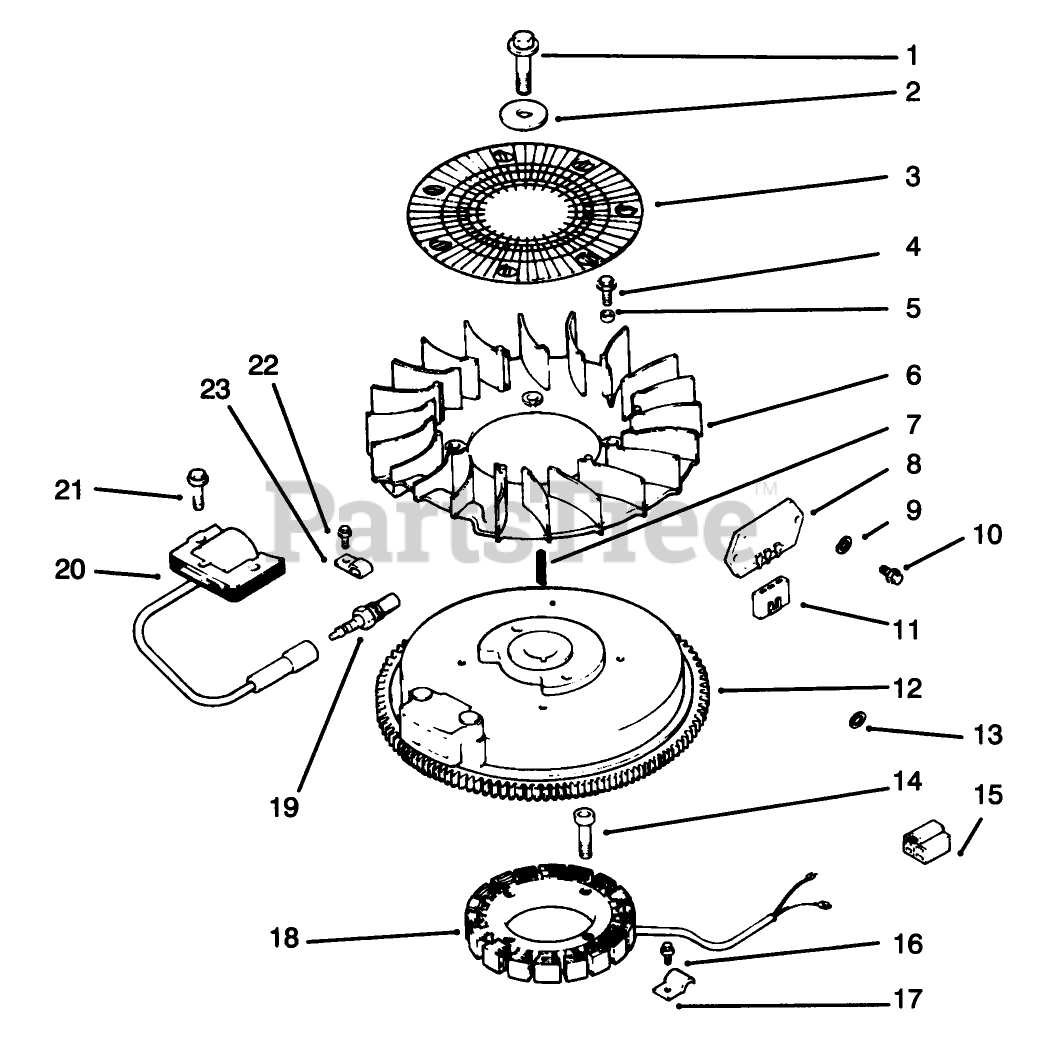 1
2
3
4
5
6
7
8
9
10
11
12
13
14
15
16
17
18
19
20
21
22
23
PartsTree™