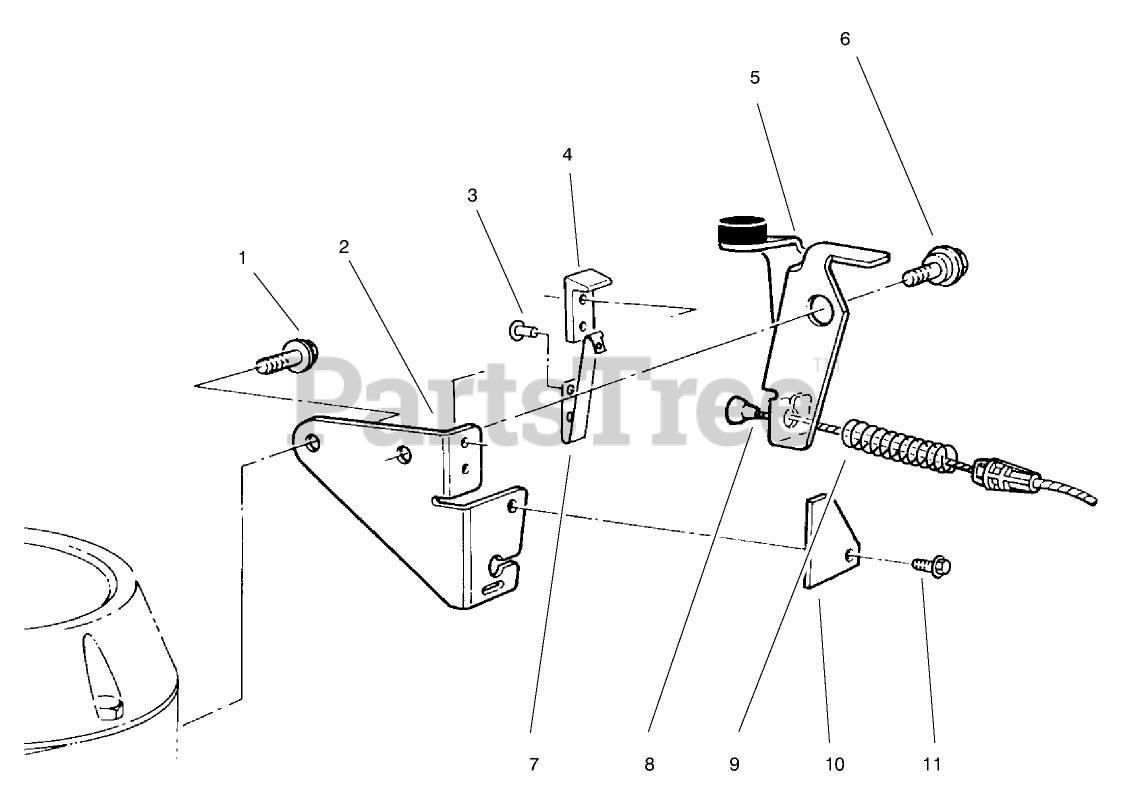 6
5
4
3
1
2
PartsTree™
7
8
9
10
11