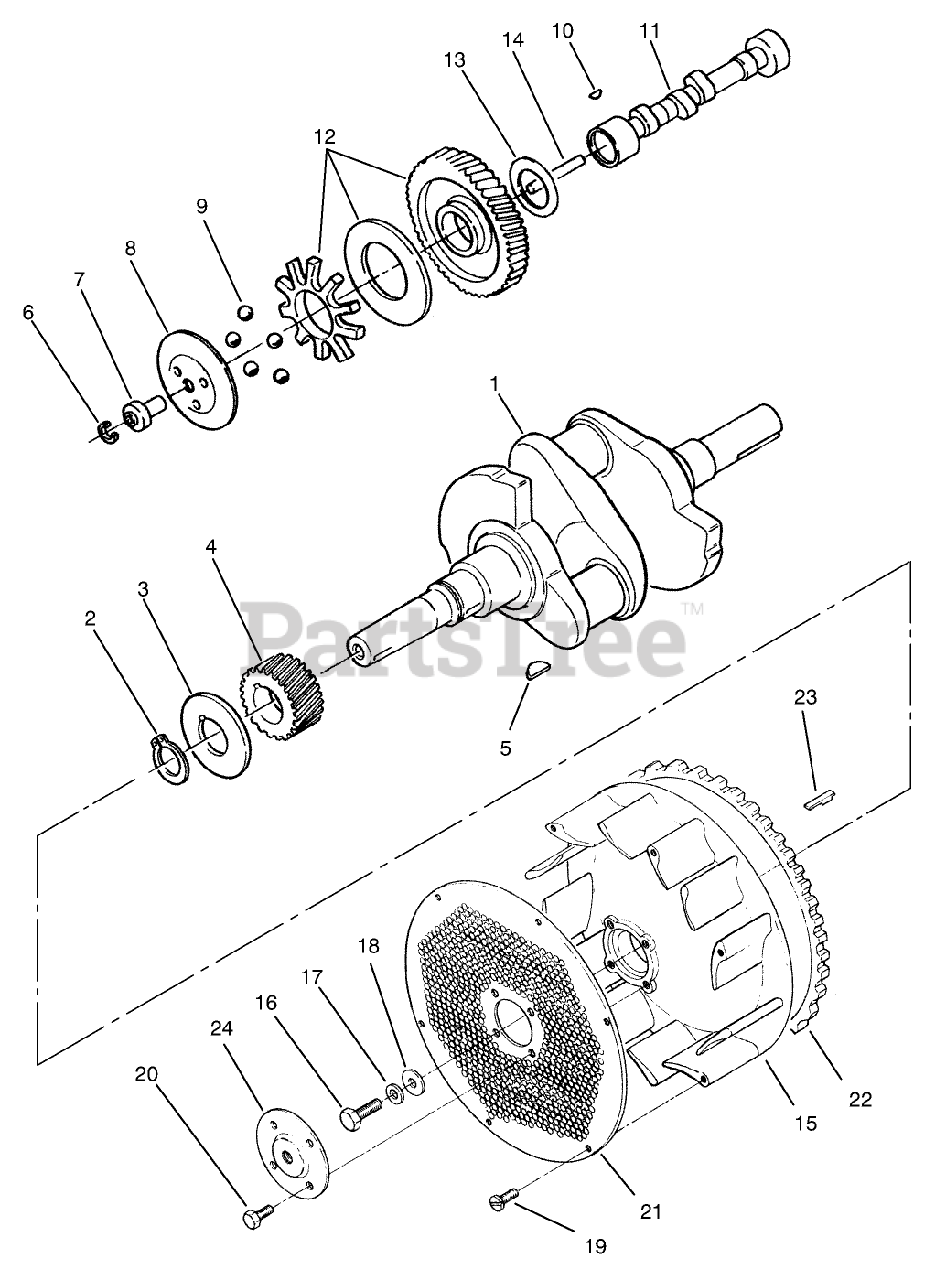 10
11
14
13
12
9
8
7
6
1
4
3
2
PartsTree™
5
23
18
17
16
24
20
22
15
21
19