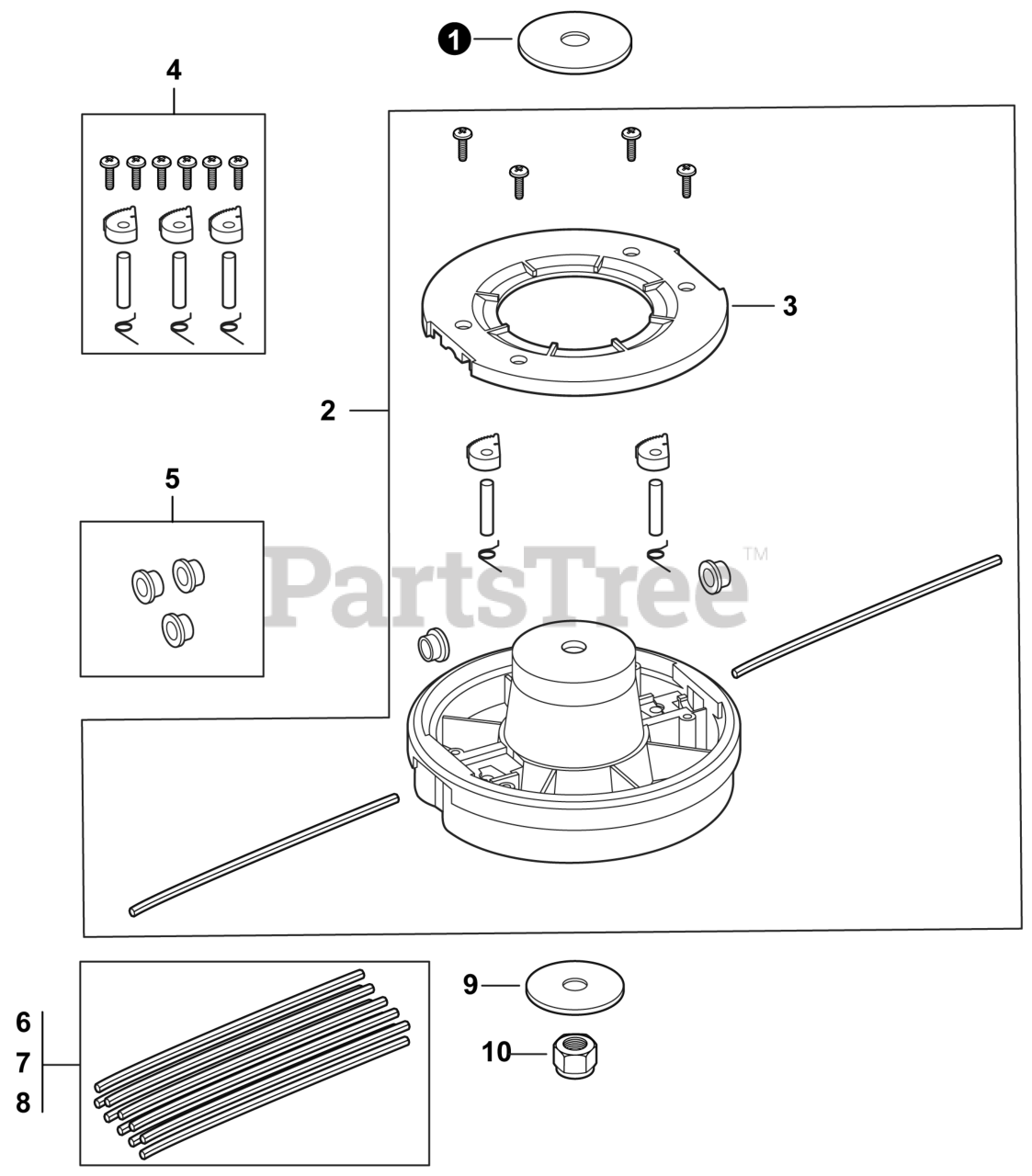 1
4
3
2
5
PartsTree™
6
7
8
9
10