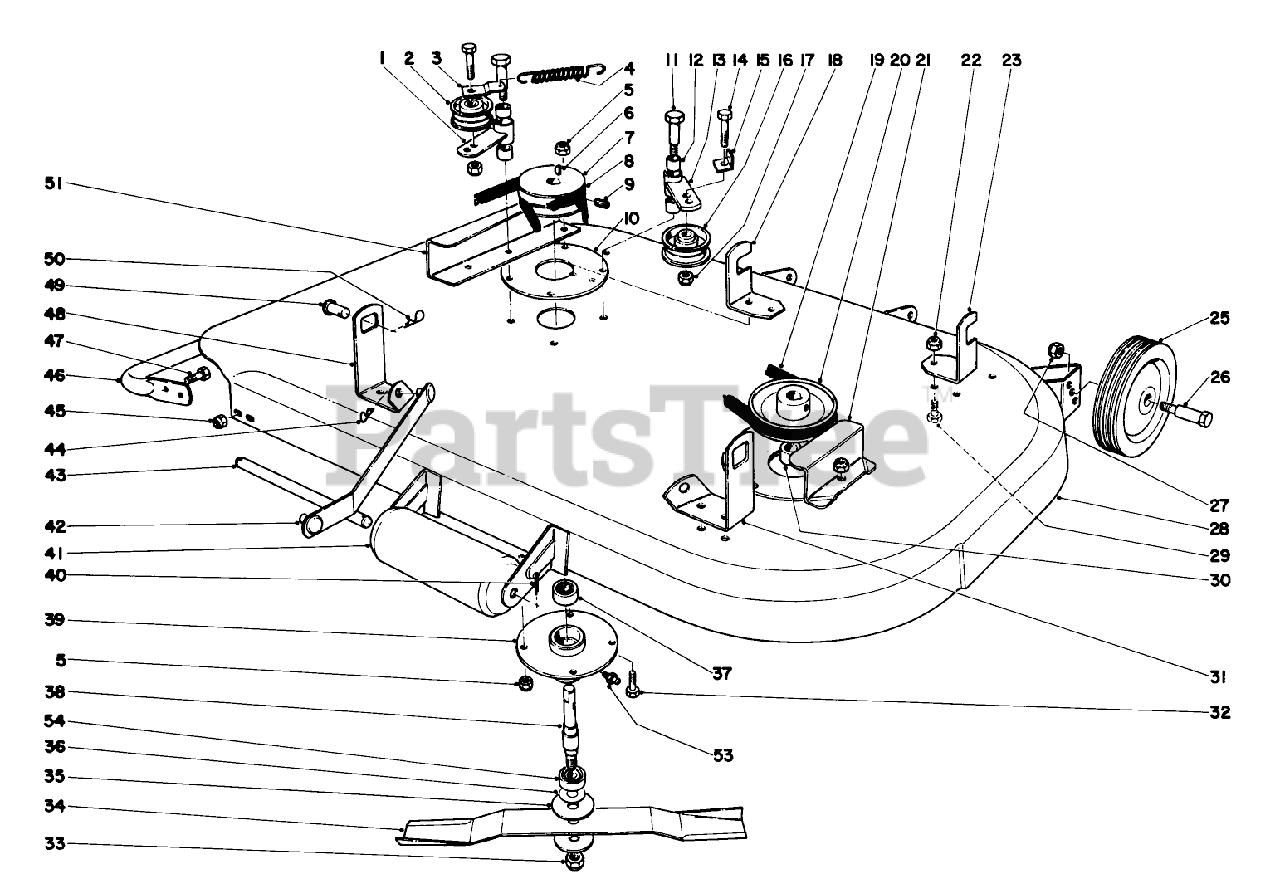 1 2 3 4 5 6 7 8 9 10 11 12 13 14 15 16 17 18 19 20 21 22 23 25 26 27 28 29 30 31 32 51 50 49 48 47 46 45 44 43 42 41 40 39 5 38 54 36 35 34 33 37 53

PartsTree™