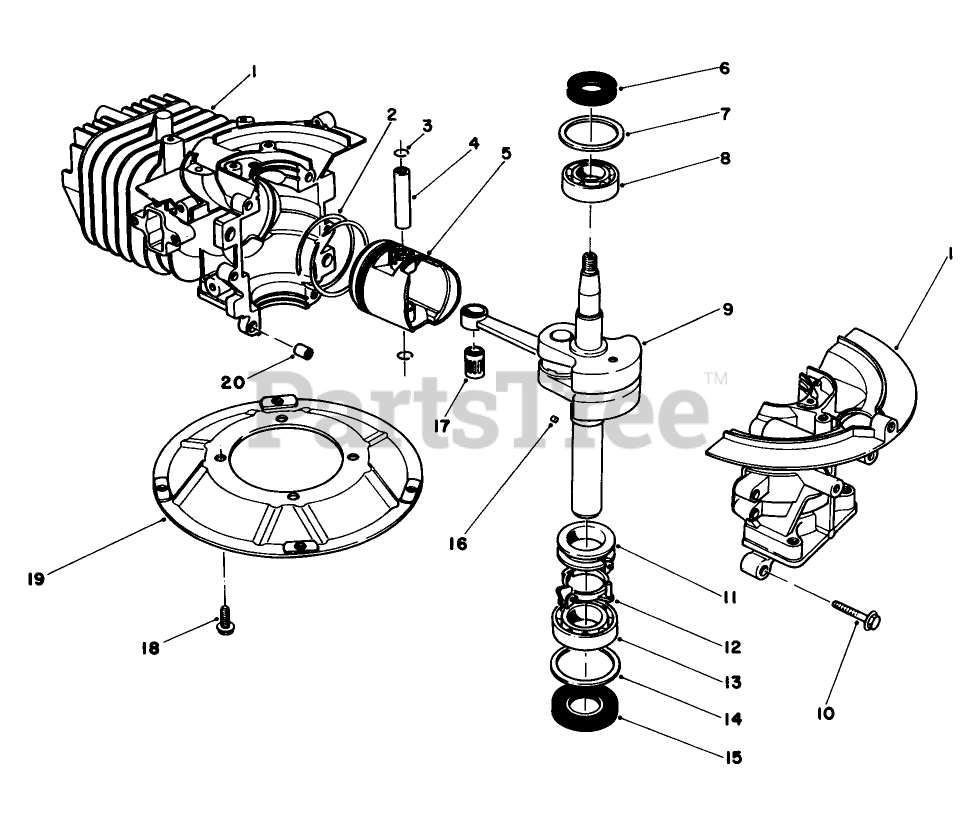 1
2
3
4
5
6
7
8
9
1
20
17
PartsTree™
16
19
18
11
12
13
14
15
10