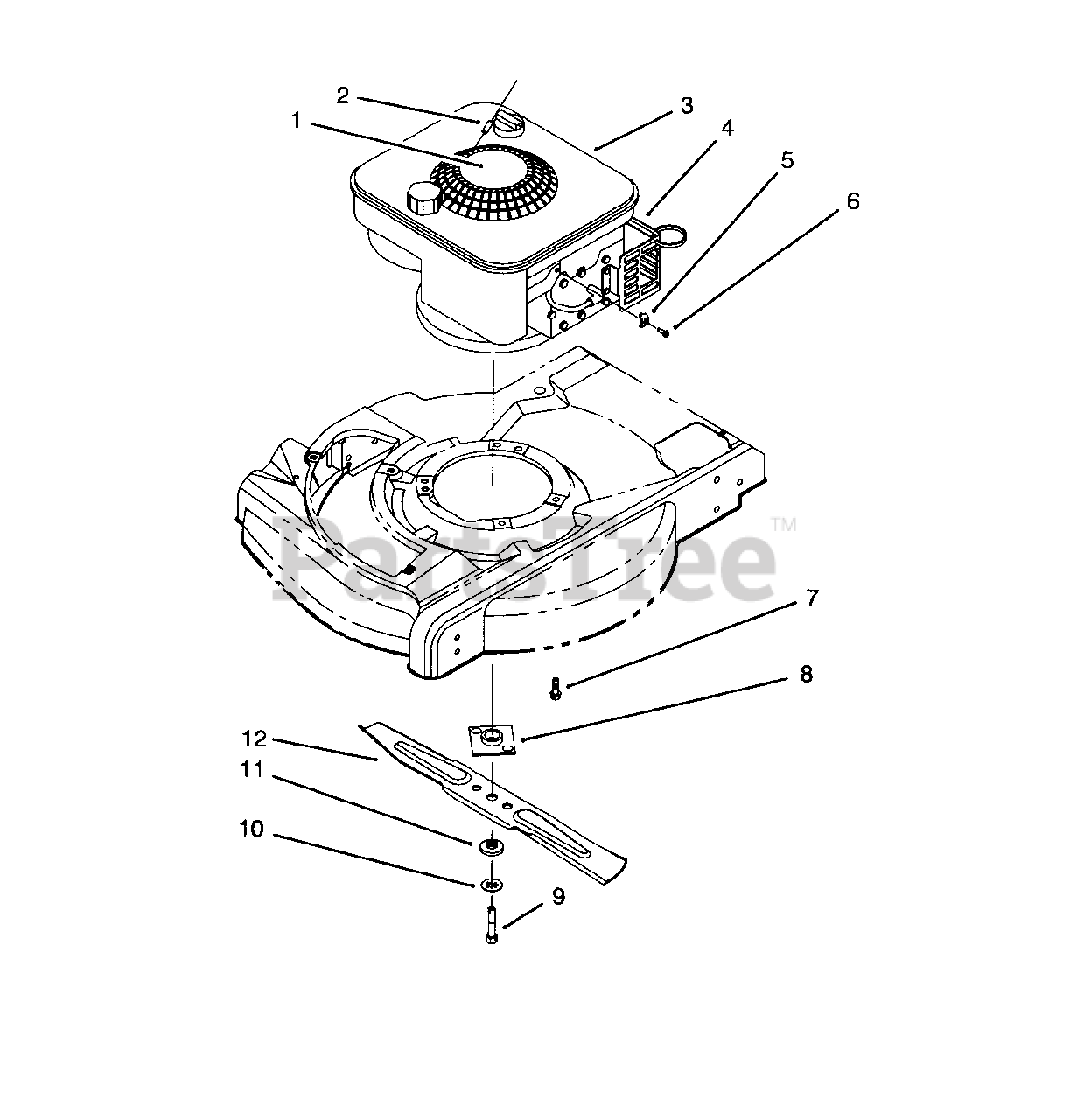 2
1
3
4
5
6
PartsTree™
7
8
12
11
10
9