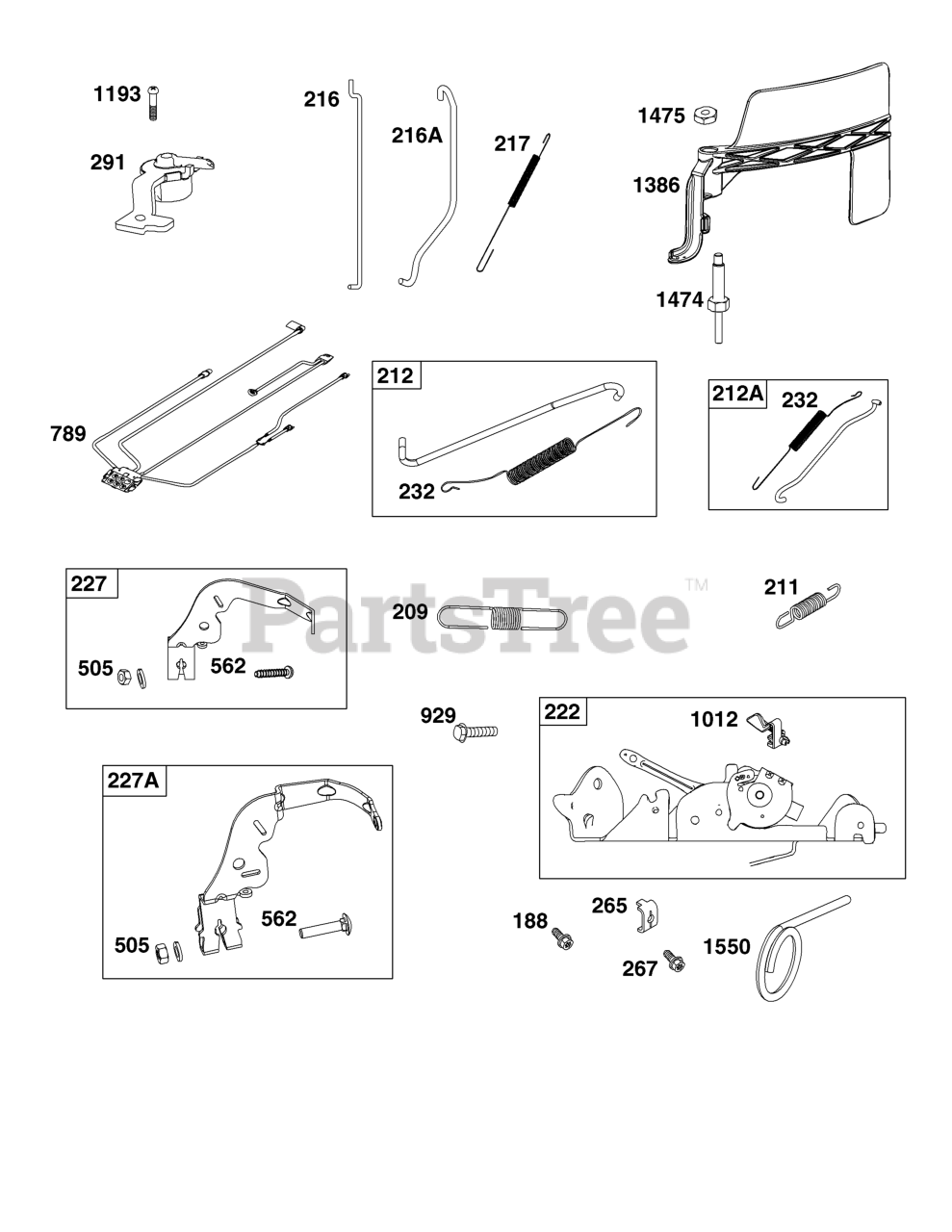 1193
291
216
216A
217
1475
1386
1474
789
212
232
212A
232
227
505
562
PartsTree™
209
211
929
222
1012
227A
505
562
188
265
267
1550