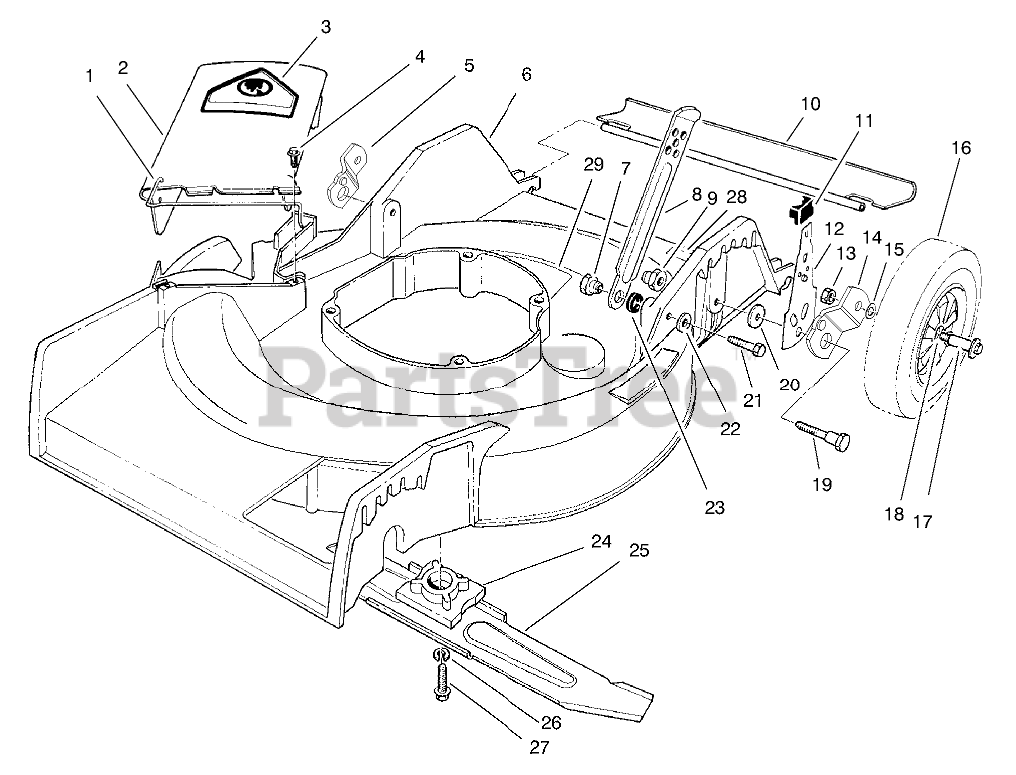 1
2
3
4
5
6
10
11
16
29
7
8
9
28
12
13
14
15
PartsTree
21
20
22
19
23
18
17
24
25
26
27