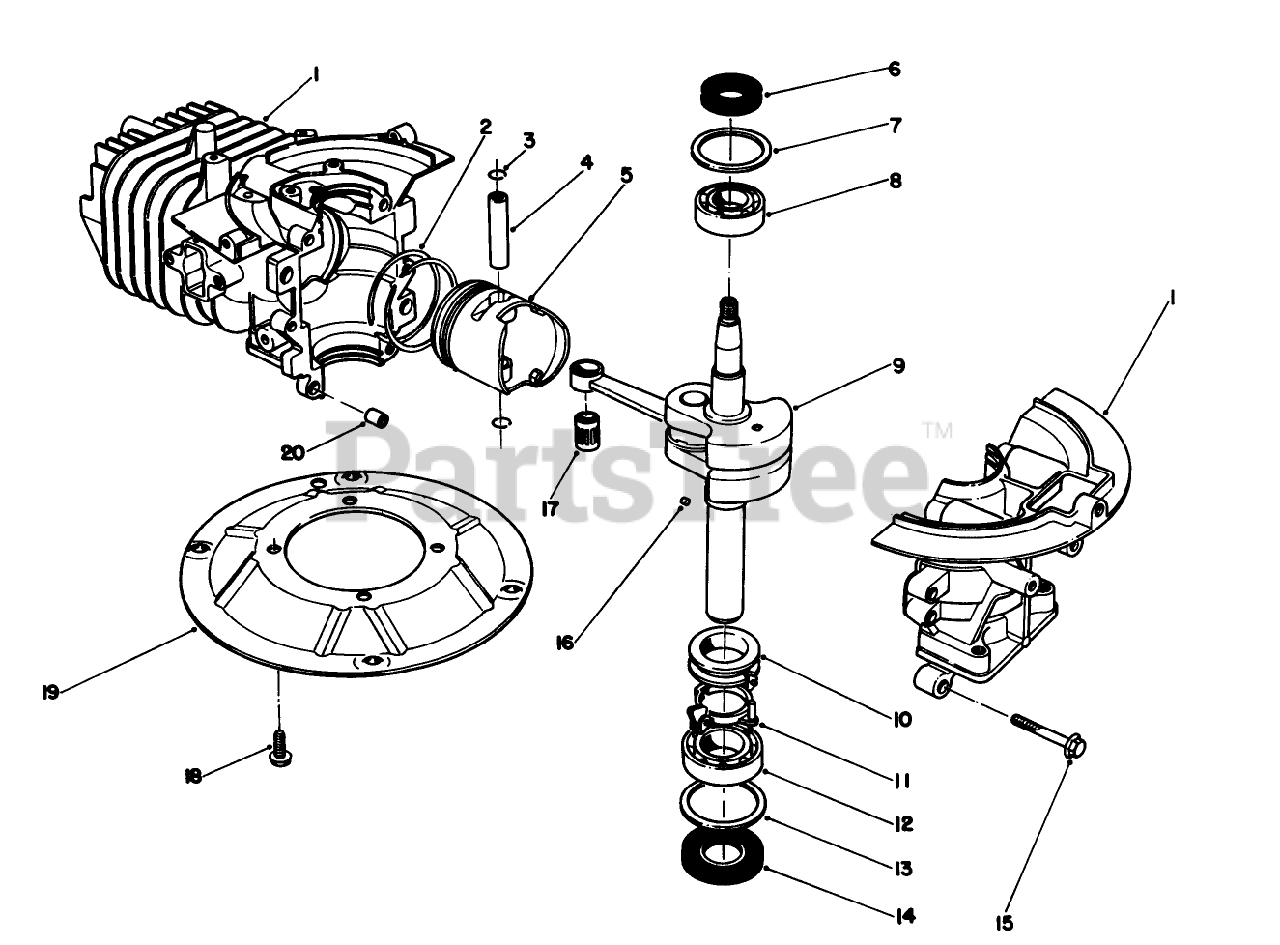 1
2
3
4
5
6
7
8
9
1
20
17
16
19
18
10
11
12
13
14
15
PartsTree™