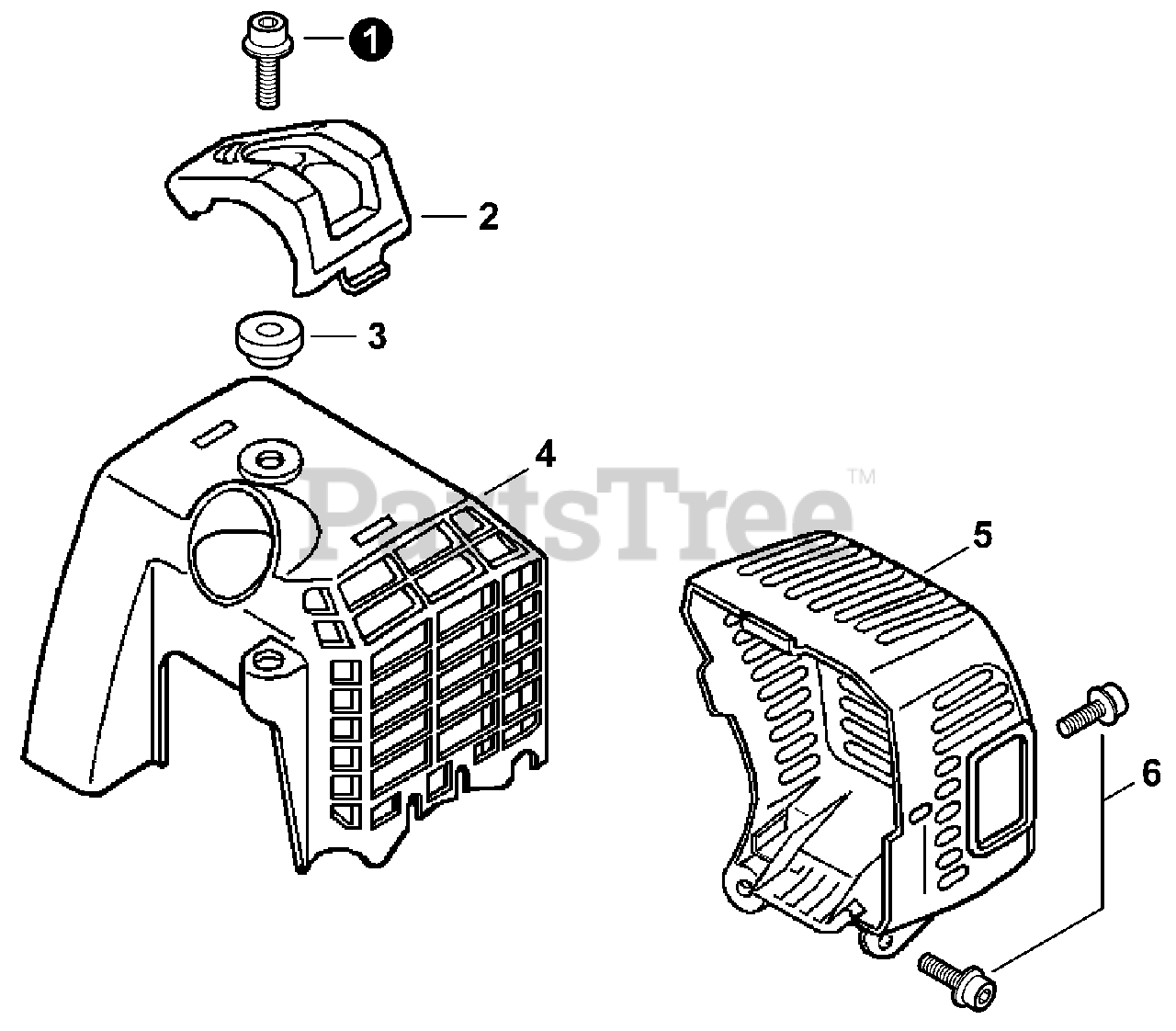 1
2
3
4
PartsTree™
5
6