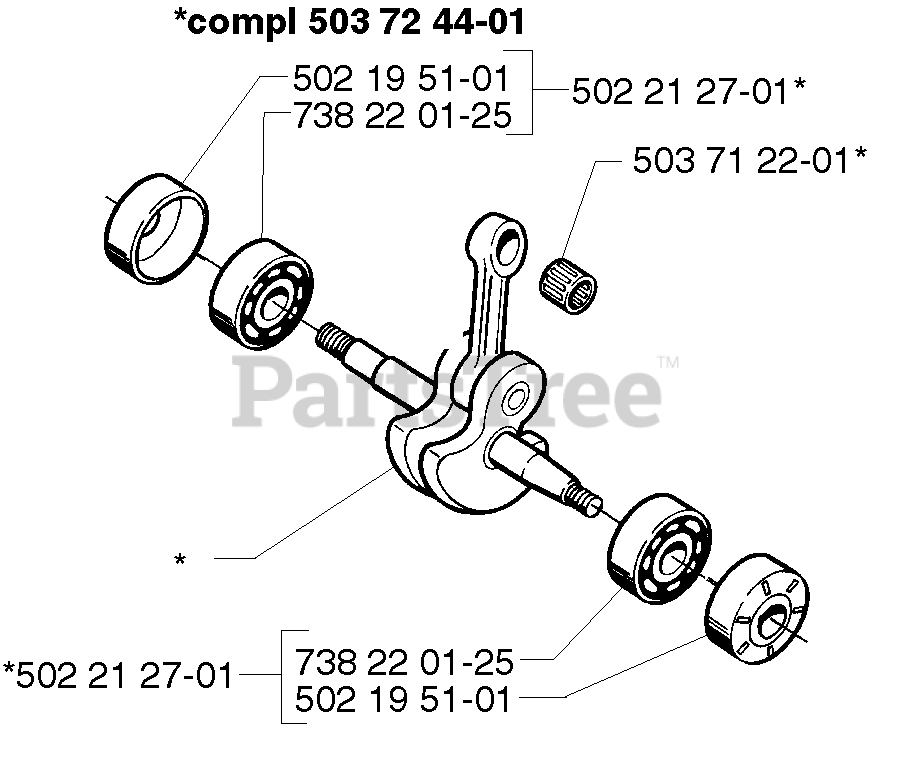 *compl 503 72 44-01

502 19 51-01
738 22 01-25
502 21 27-01*

503 71 22-01*

PartsTree™

*

*502 21 27-01
738 22 01-25
502 19 51-01