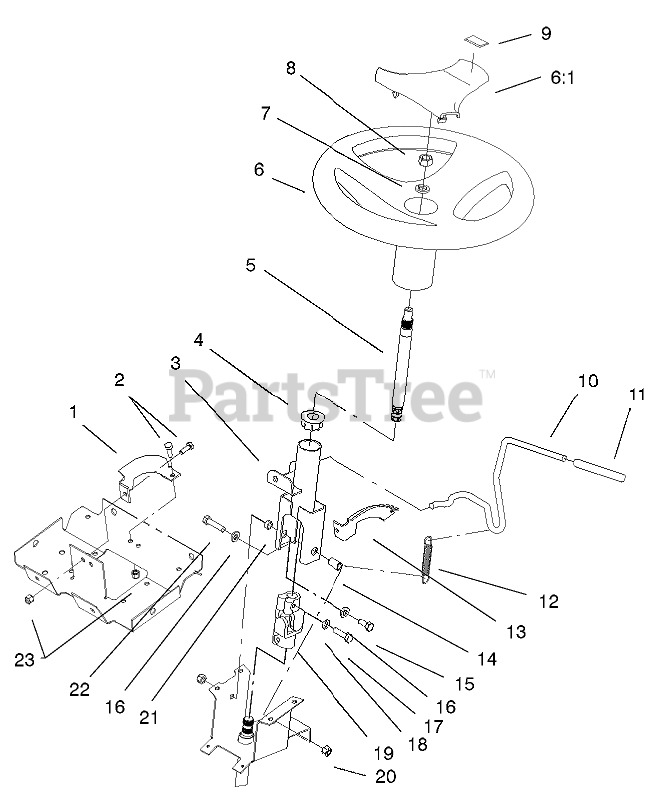 9
6:1
8
7
6
5
4
3
2
1
PartsTree™
10
11
12
13
14
15
16
17
18
19
20
21
16
22
23