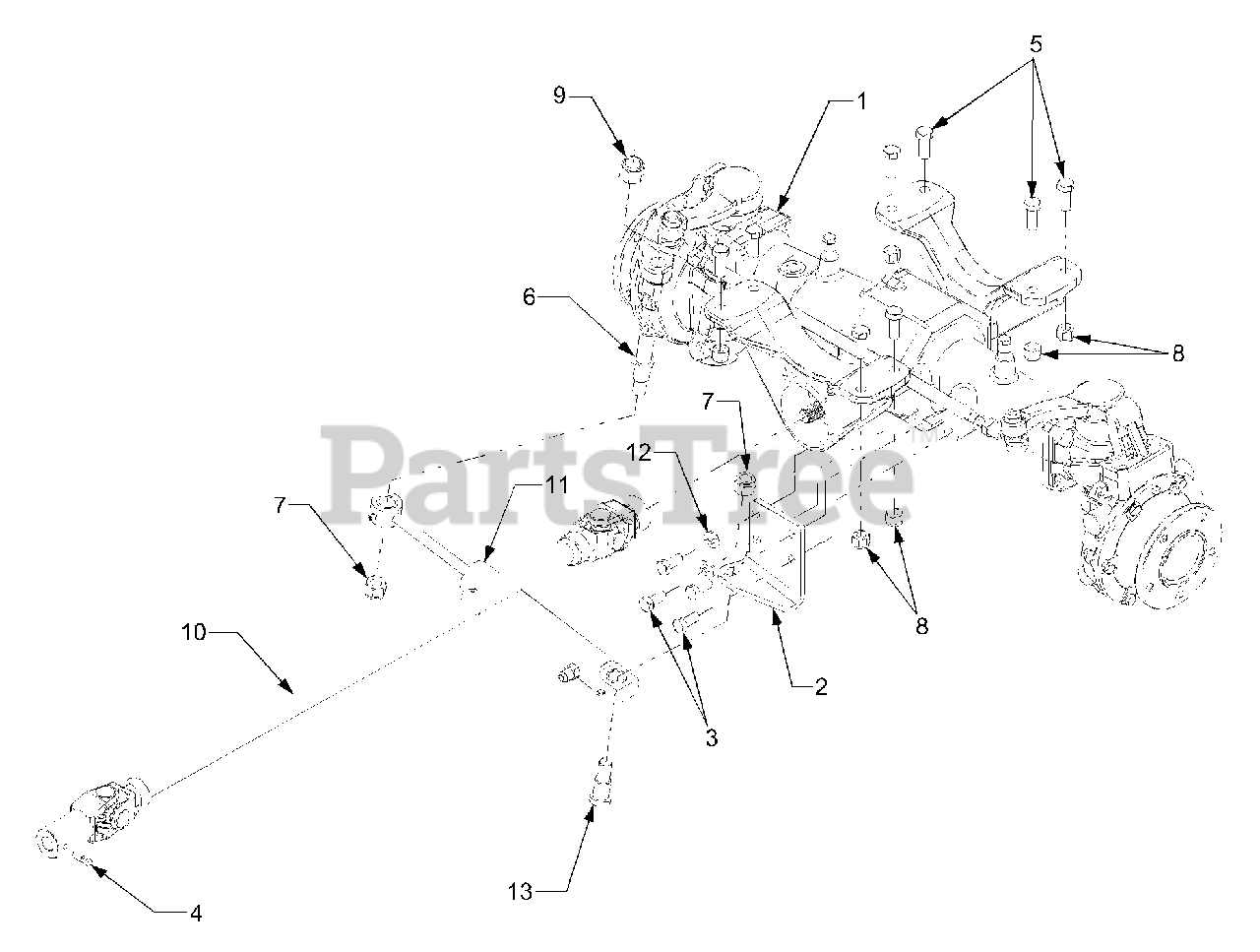 5
9
1
6
8
7
12
PartsTree™
7
11
8
10
2
3
13
4