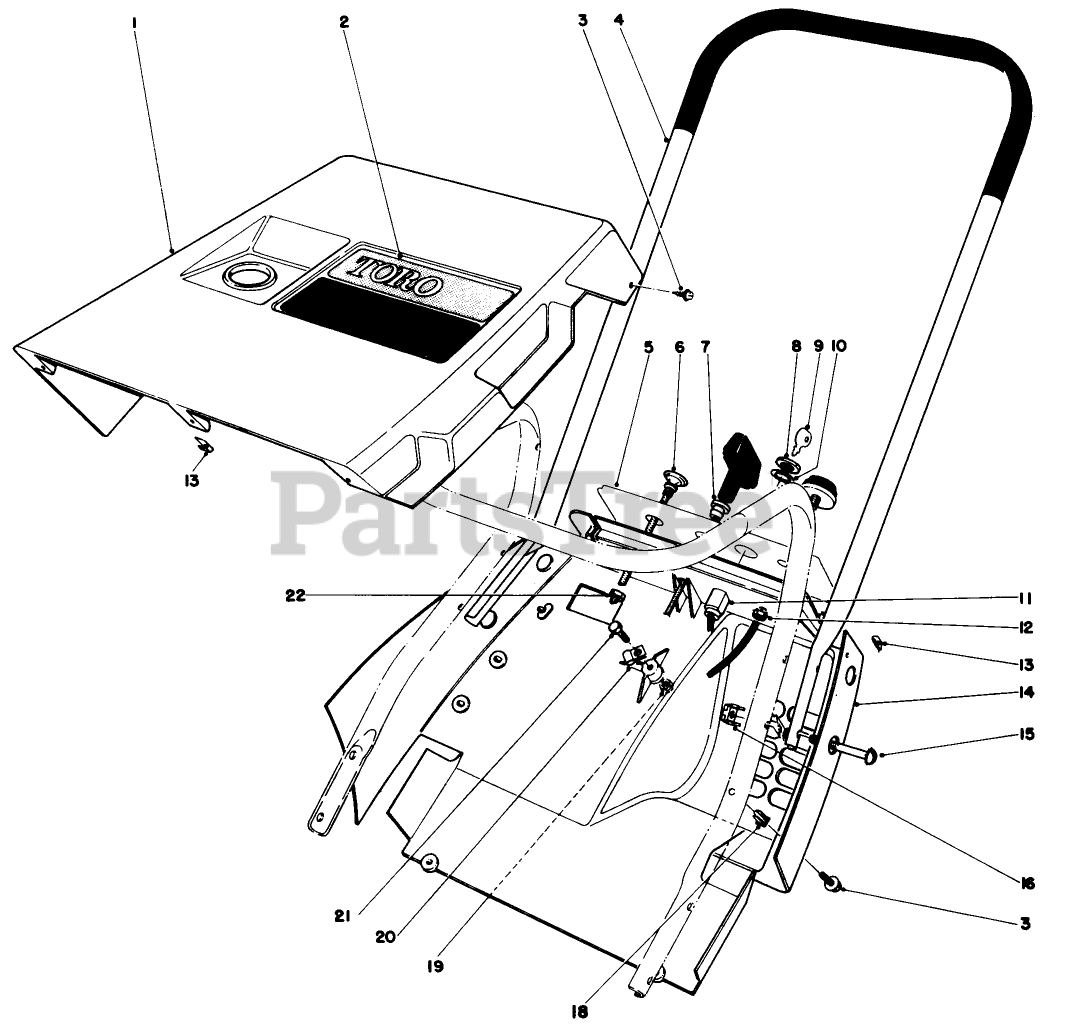 1
2
3
4
TORO
5
6
7
8
9
10
13
PartsTree
22
11
12
13
14
15
16
3
21
20
19
18