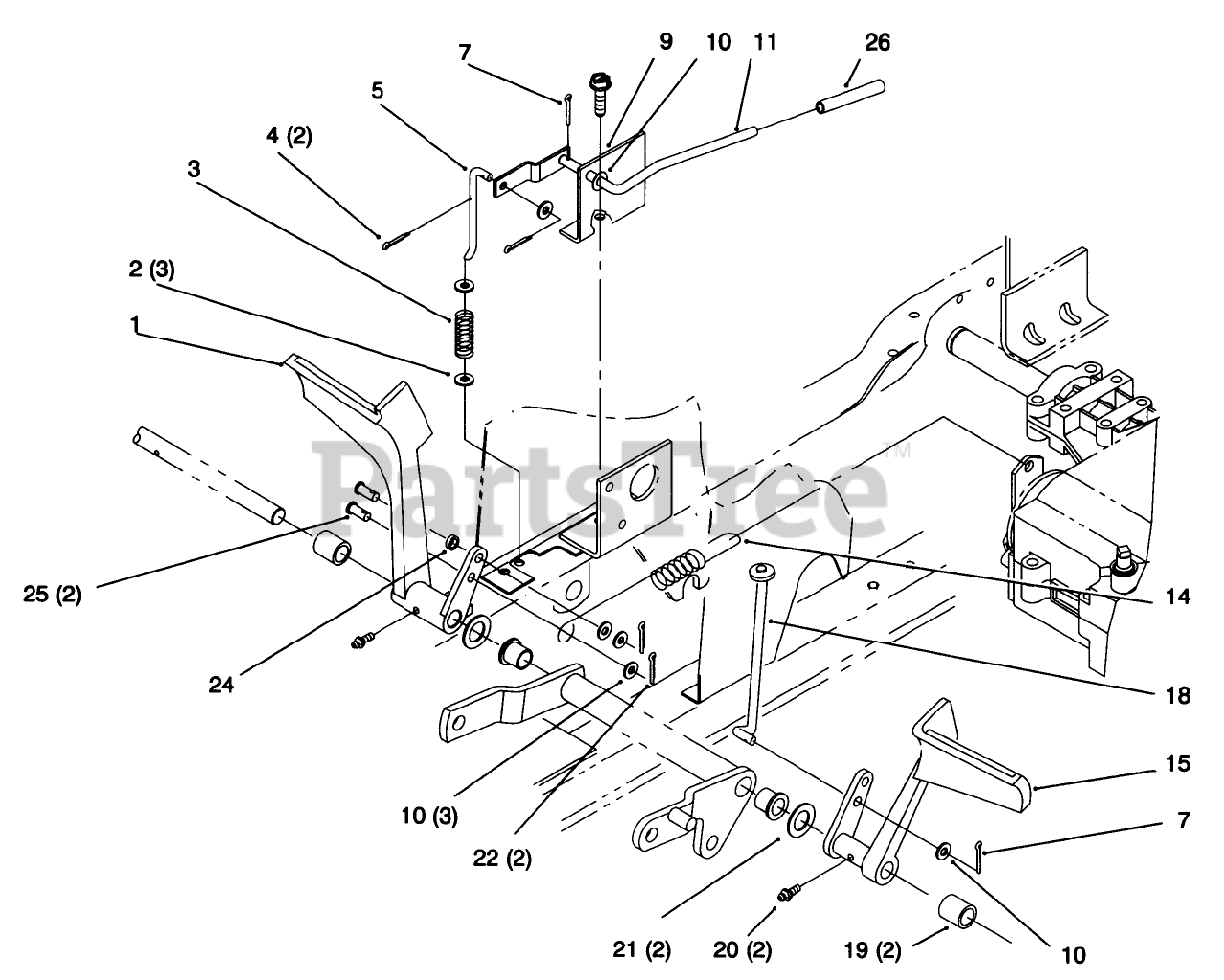 7
9
10
11
26
5
4 (2)
3
2 (3)
1
PartsTree™
25 (2)
24
14
18
10 (3)
22 (2)
15
7
21 (2)
20 (2)
19 (2)
10