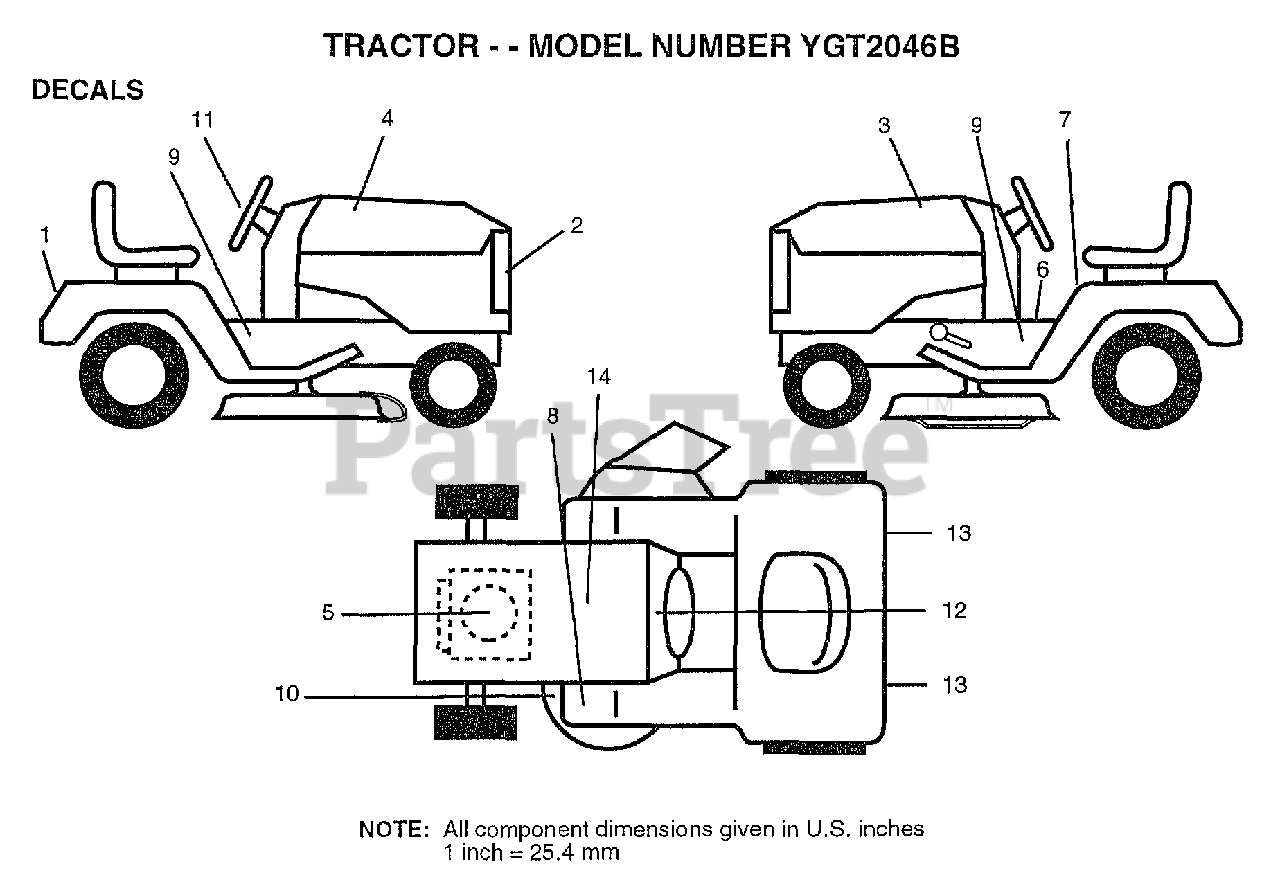 TRACTOR - - MODEL NUMBER YGT2046B

DECALS

11
4
9
1
2

3
9
7
6

14
8
PartsTree
13
5
12
10
13

NOTE: All component dimensions given in U.S. inches
1 inch = 25.4 mm