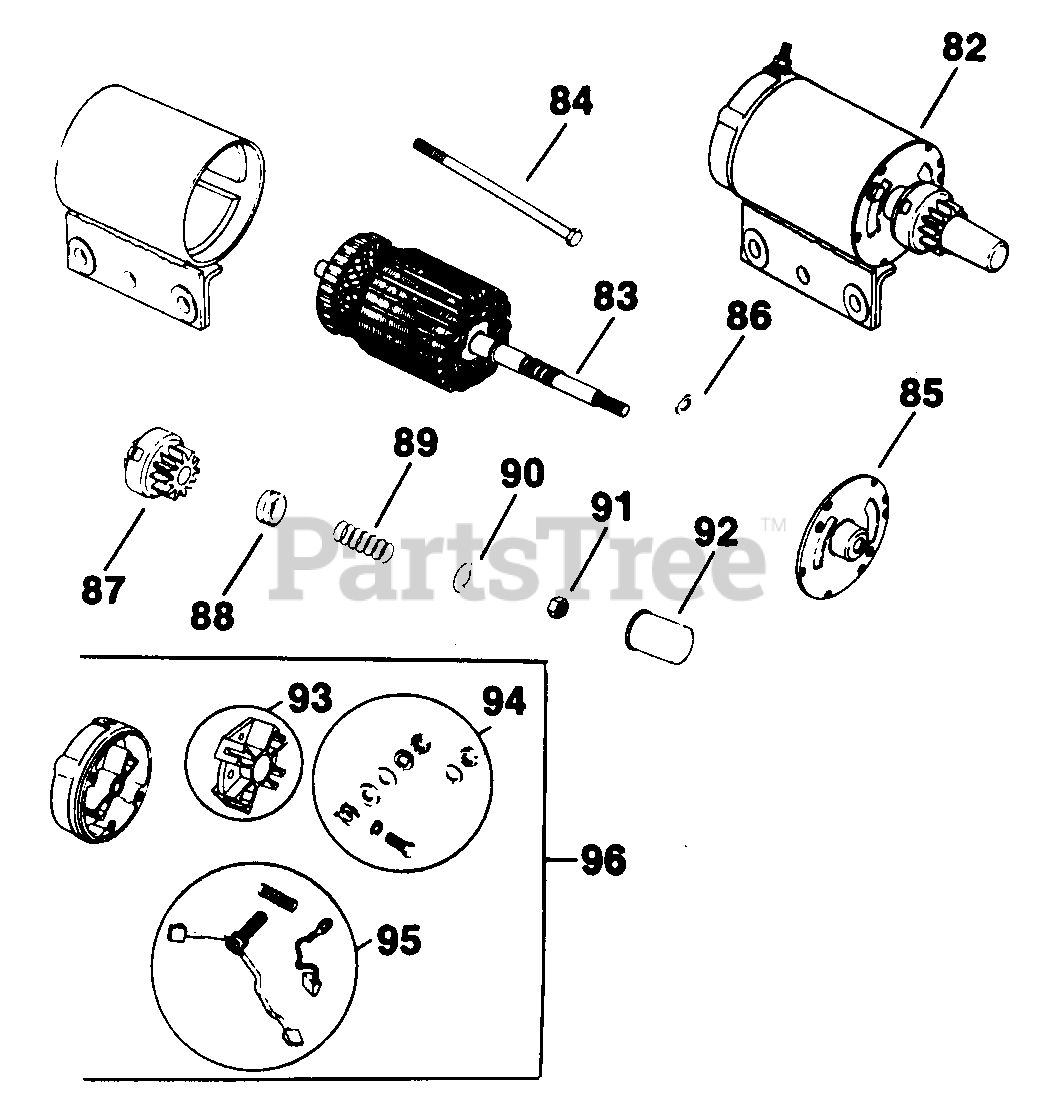 82
84
83
86
85
89
90
91
92
87
88
PartsTree™
93
94
96
95