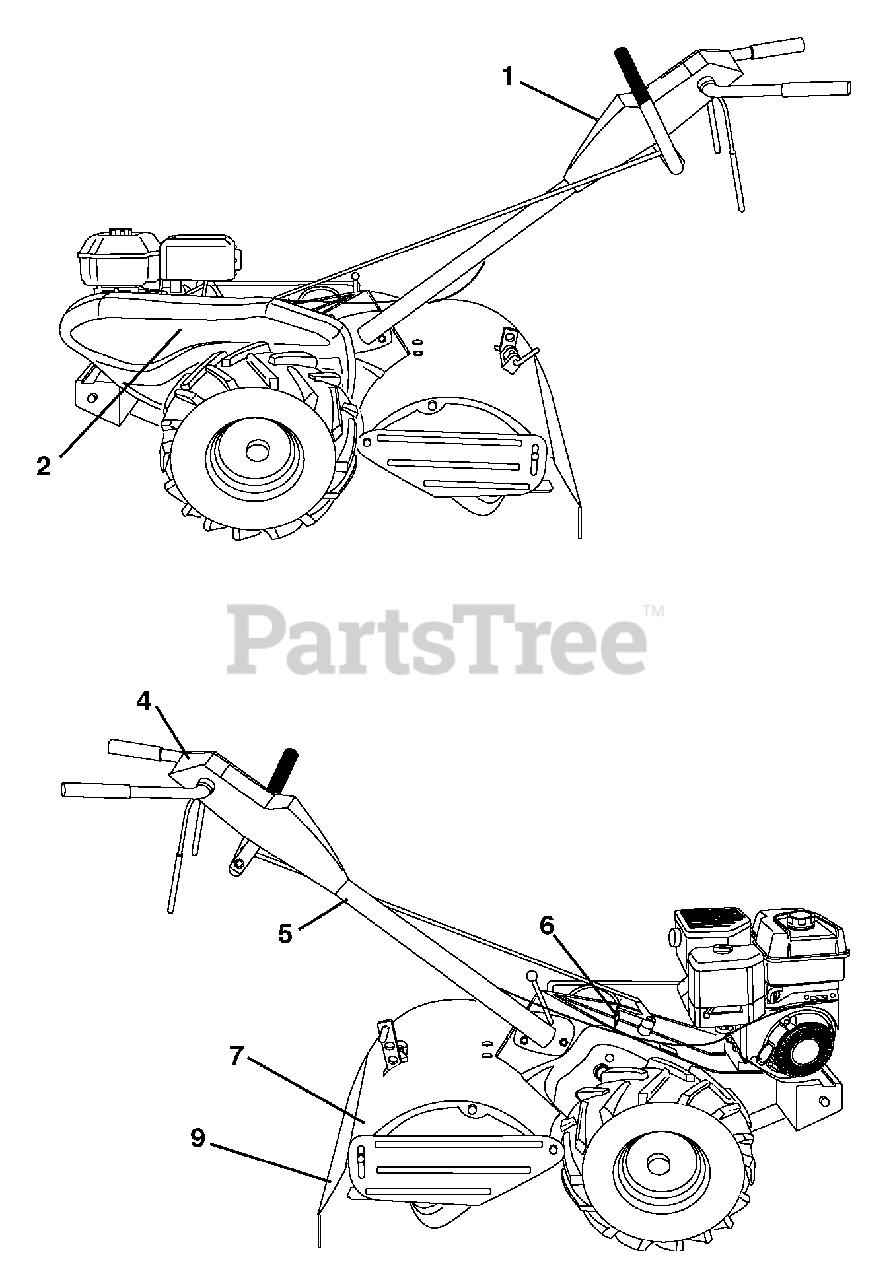 1

2

PartsTree™

4

5

6

7

9