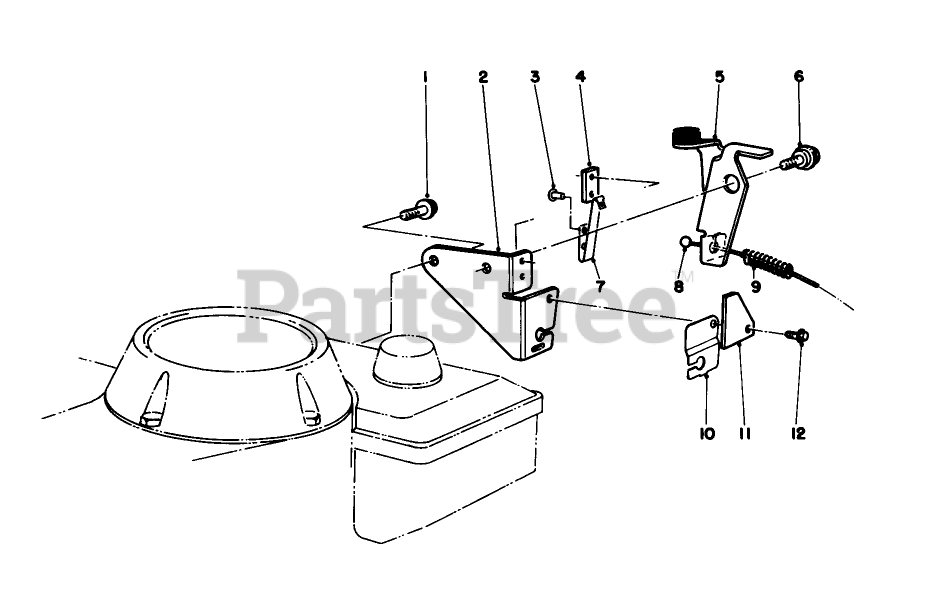 1
2
3
4
5
6
7
8
9
10
11
12
PartsTree™