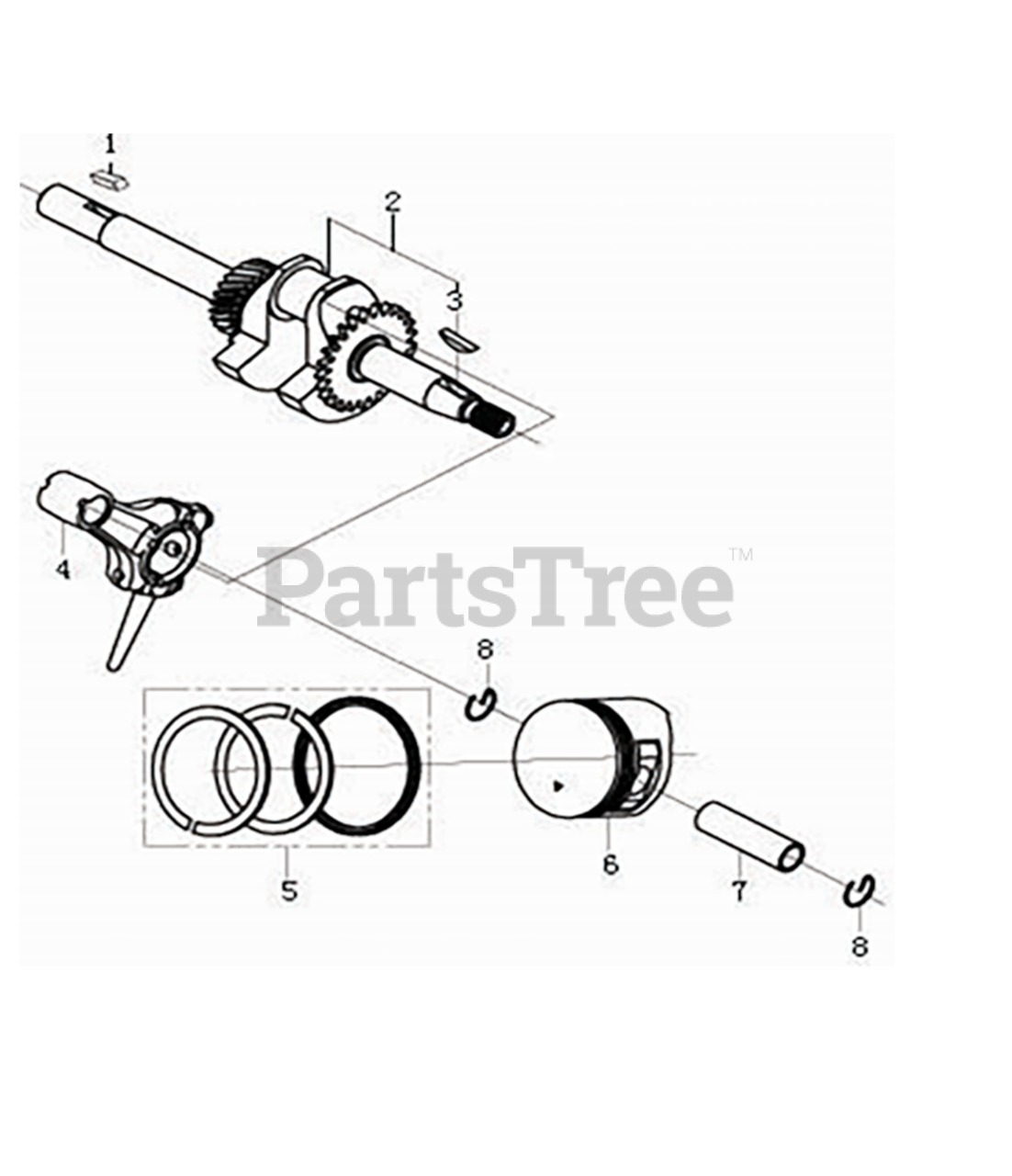 1

2

3

4

PartsTree™

8

5

6

7

8