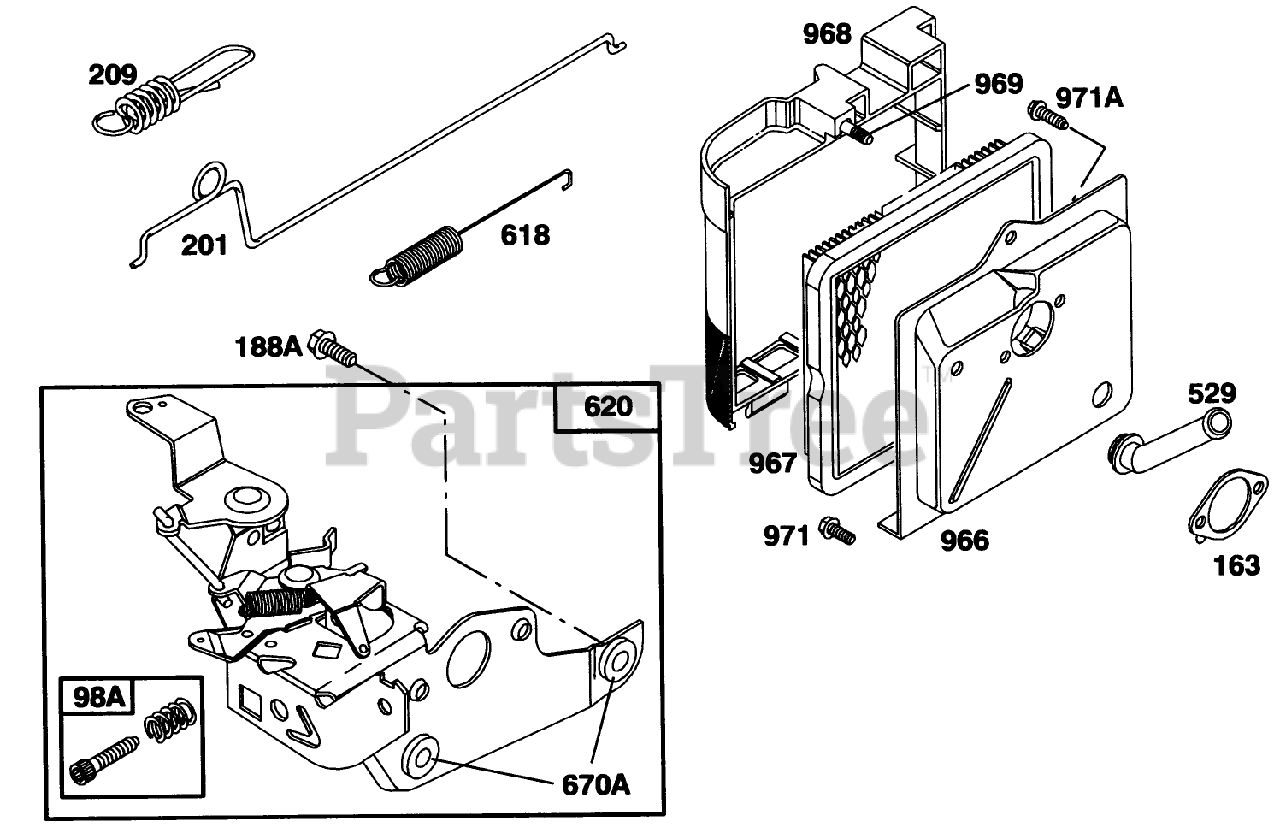 209
201
618
188A
620
98A
670A
968
969
971A
967
971
966
529
163
PartsTree