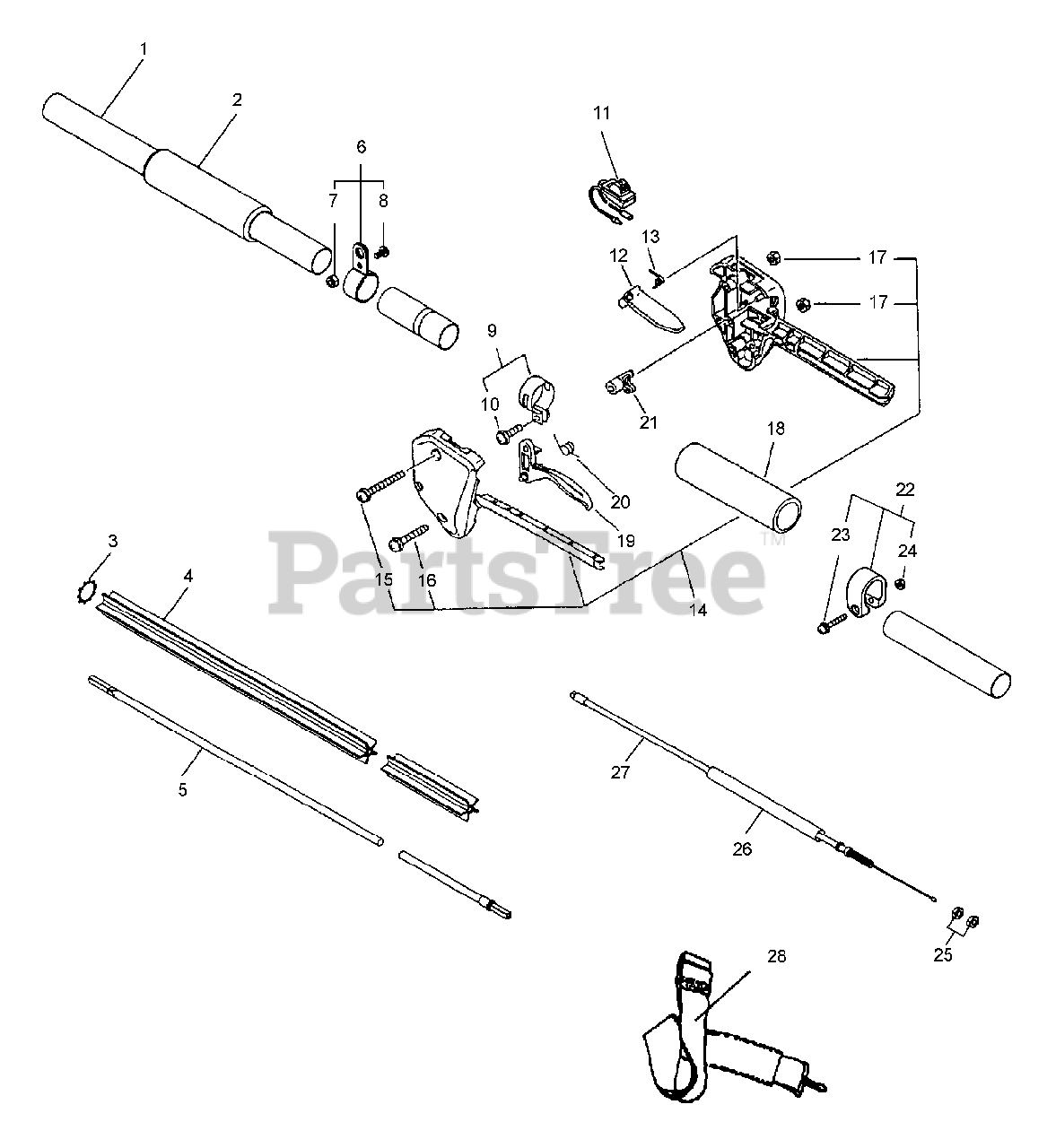 1
2
6
7
8
11
13
12
17
17
9
10
21
18
20
19
22
23
24
3
4
15
16
14
PartsTree™
5
27
26
25
28