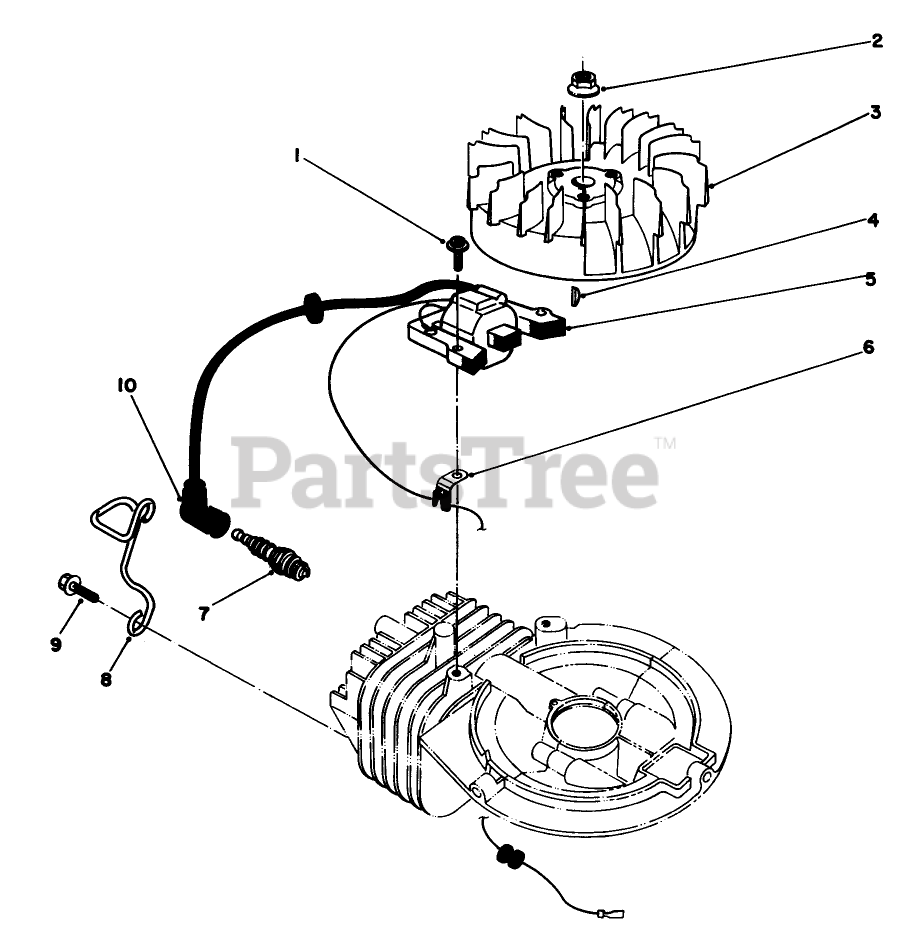 2
3
1
4
5
6
10
PartsTree™
7
9
8