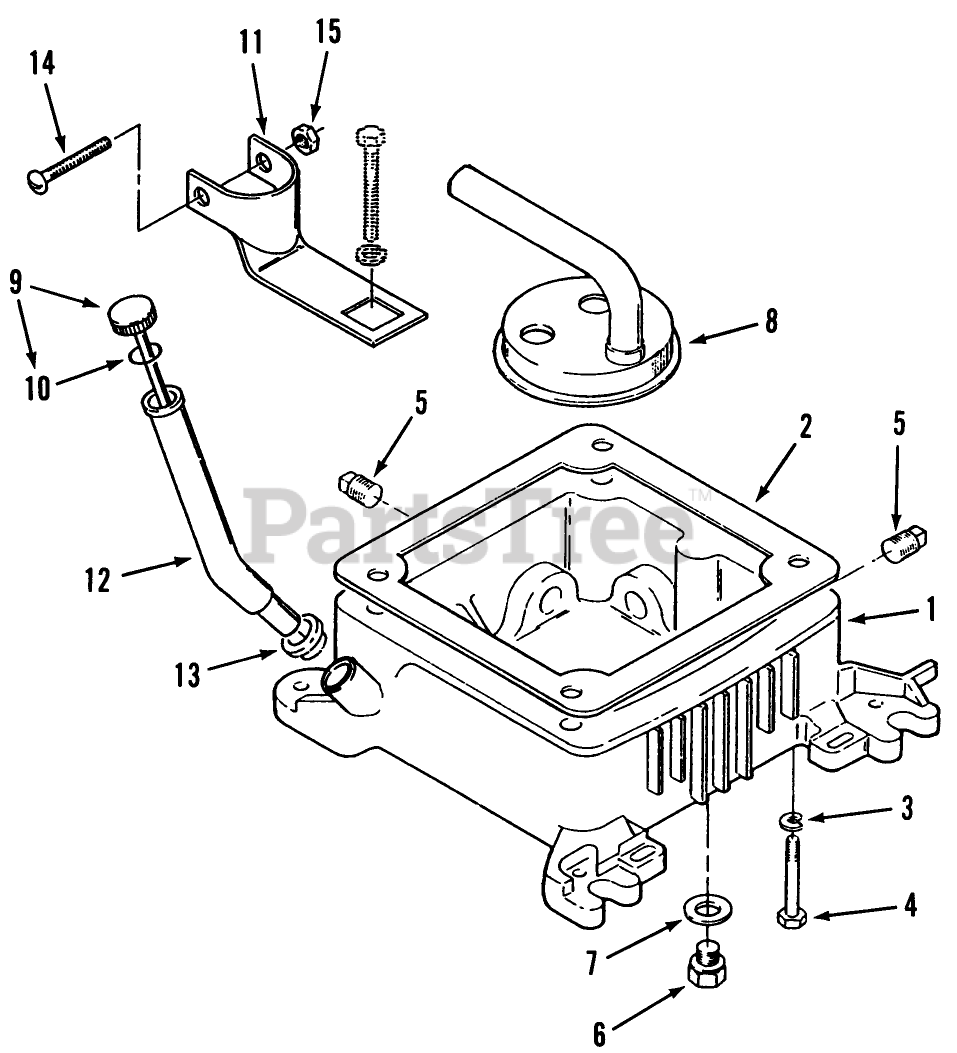 14
11
15
9
10
8
5
2
5
PartsTree™
12
1
13
3
4
7
6