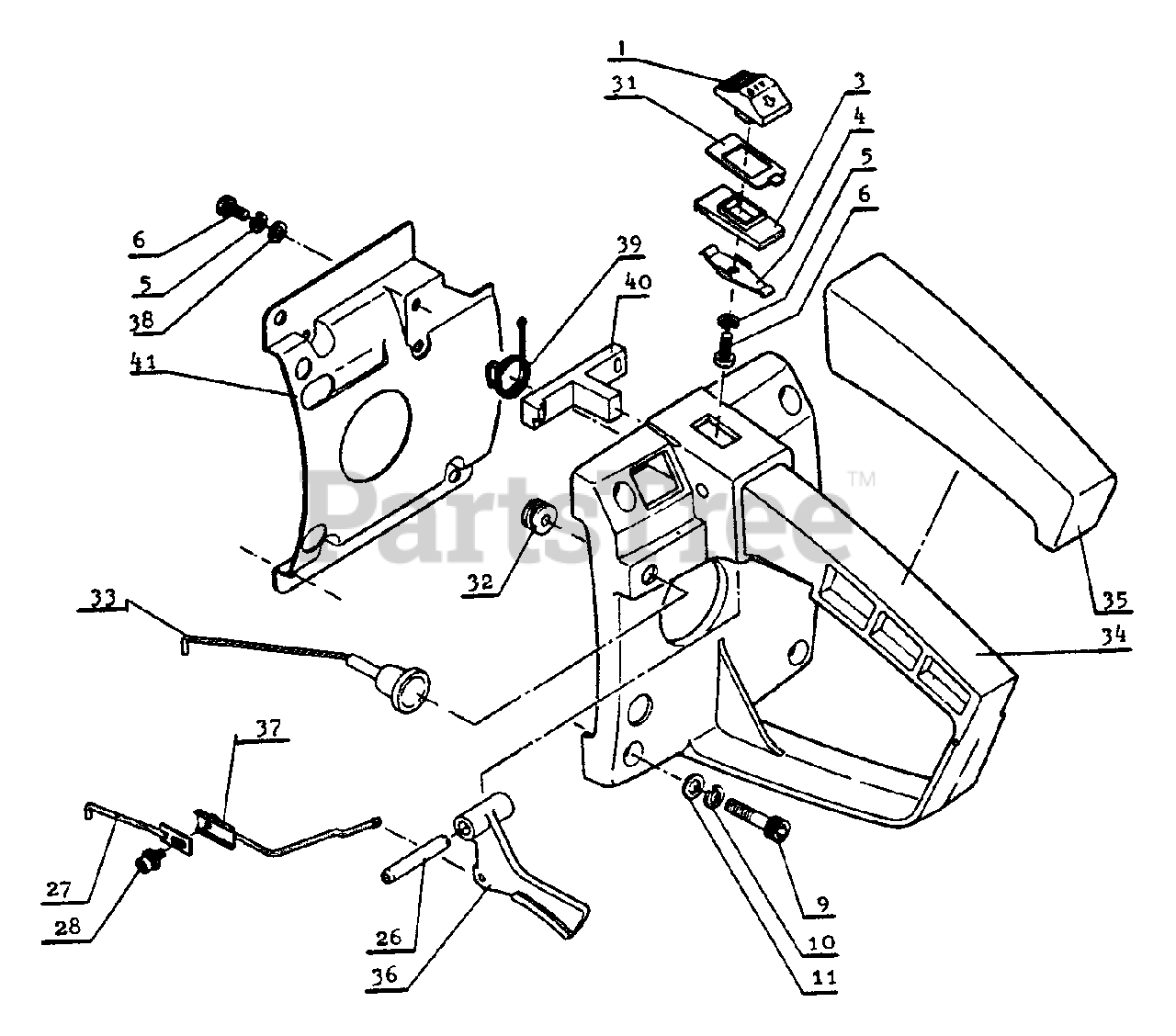 1
31
3
4
5
6
6
5
38
39
40
41
PartsTree™
32
33
35
34
37
27
28
26
36
9
10
11