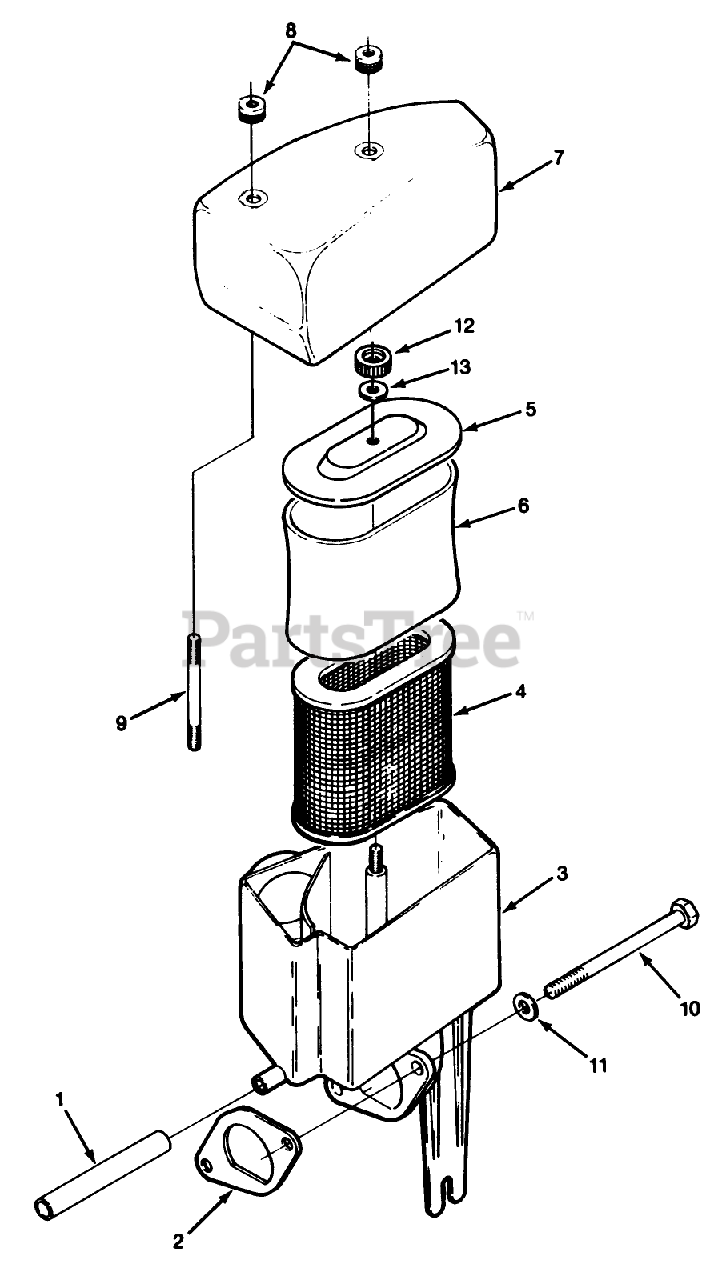 8
7
12
13
5
6
PartsTree™
9
4
3
10
11
1
2