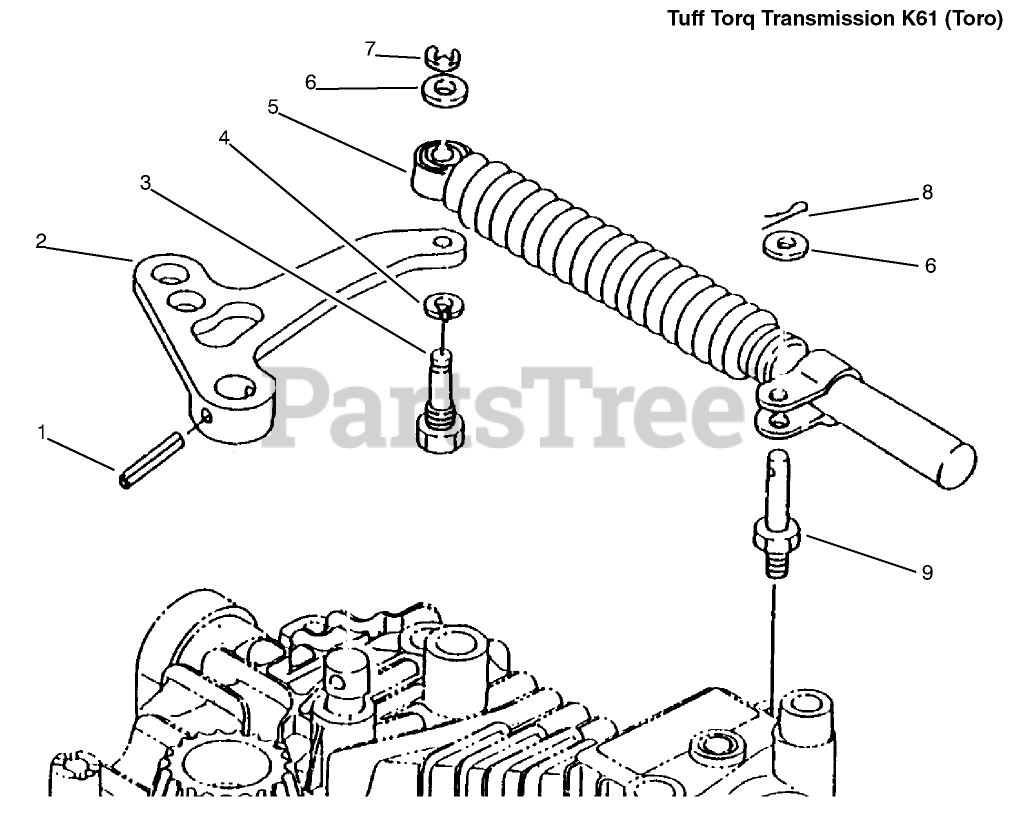 Tuff Torq Transmission K61 (Toro)

7
6
5
4
3
2
1
8
6
9

PartsTree