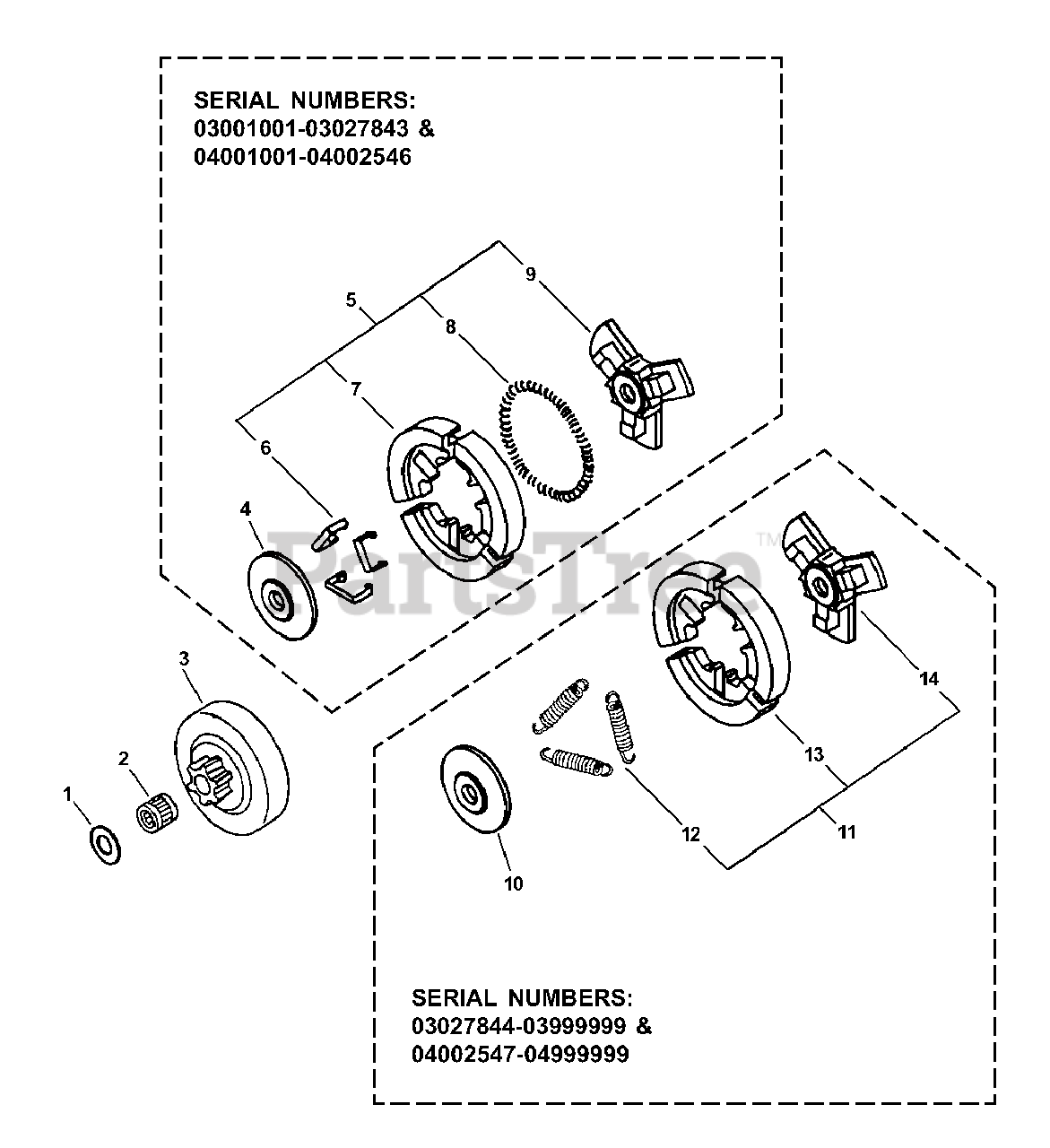 SERIAL NUMBERS:
03001001-03027843 &
04001001-04002546

9
5
8
7
6
4
PartsTree™
3
2
1
14
13
12
11
10

SERIAL NUMBERS:
03027844-03999999 &
04002547-04999999