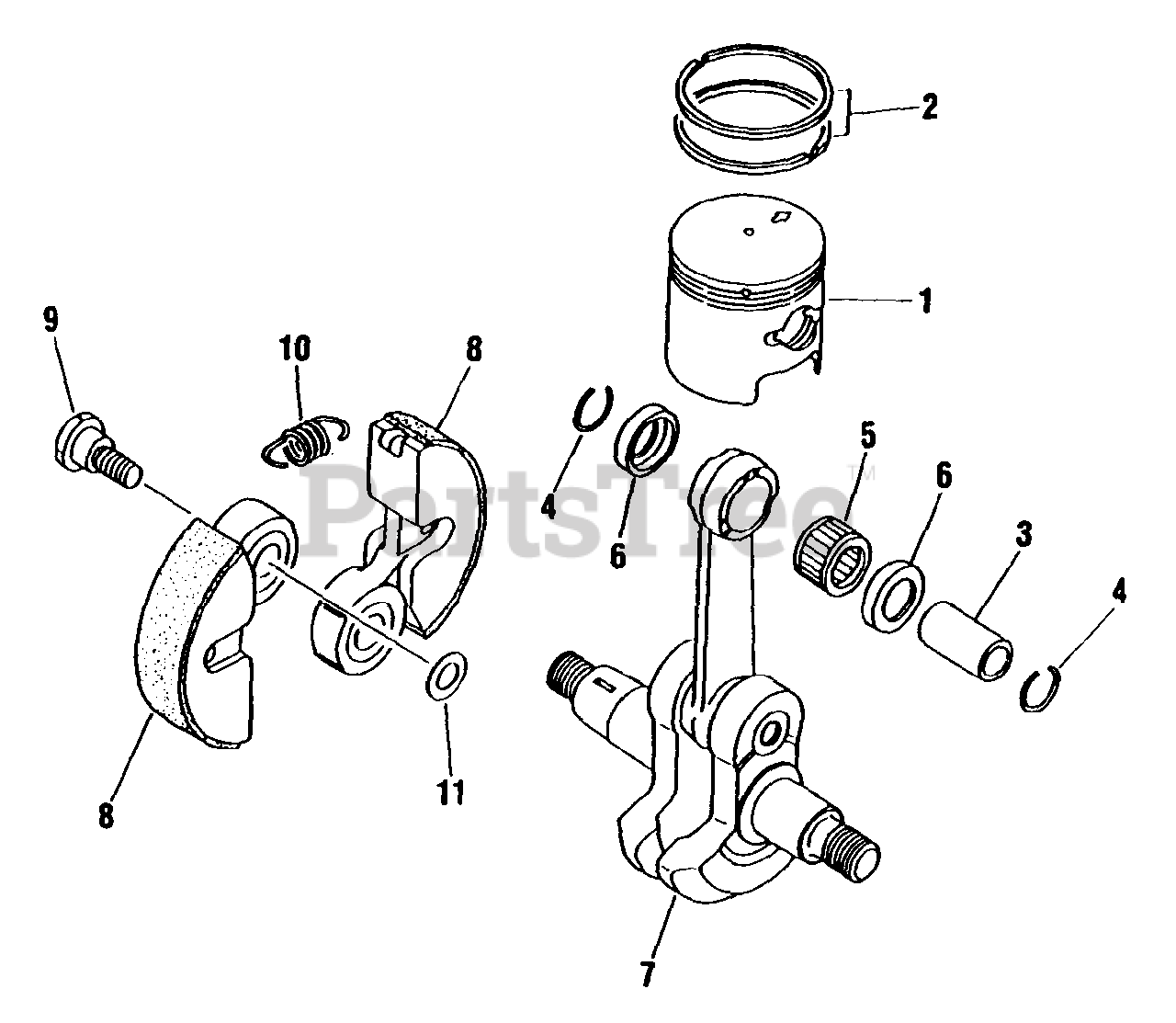 2

1

9

10

8

4

6

5

6

3

4

PartsTree™

8

11

7