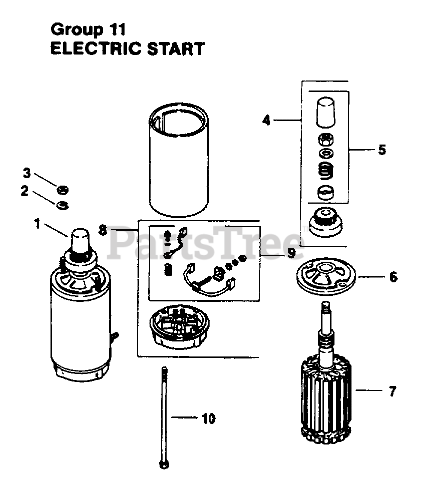 Group 11
ELECTRIC START

4
5
3
2
1
8
PartsTree
9
6
7
10