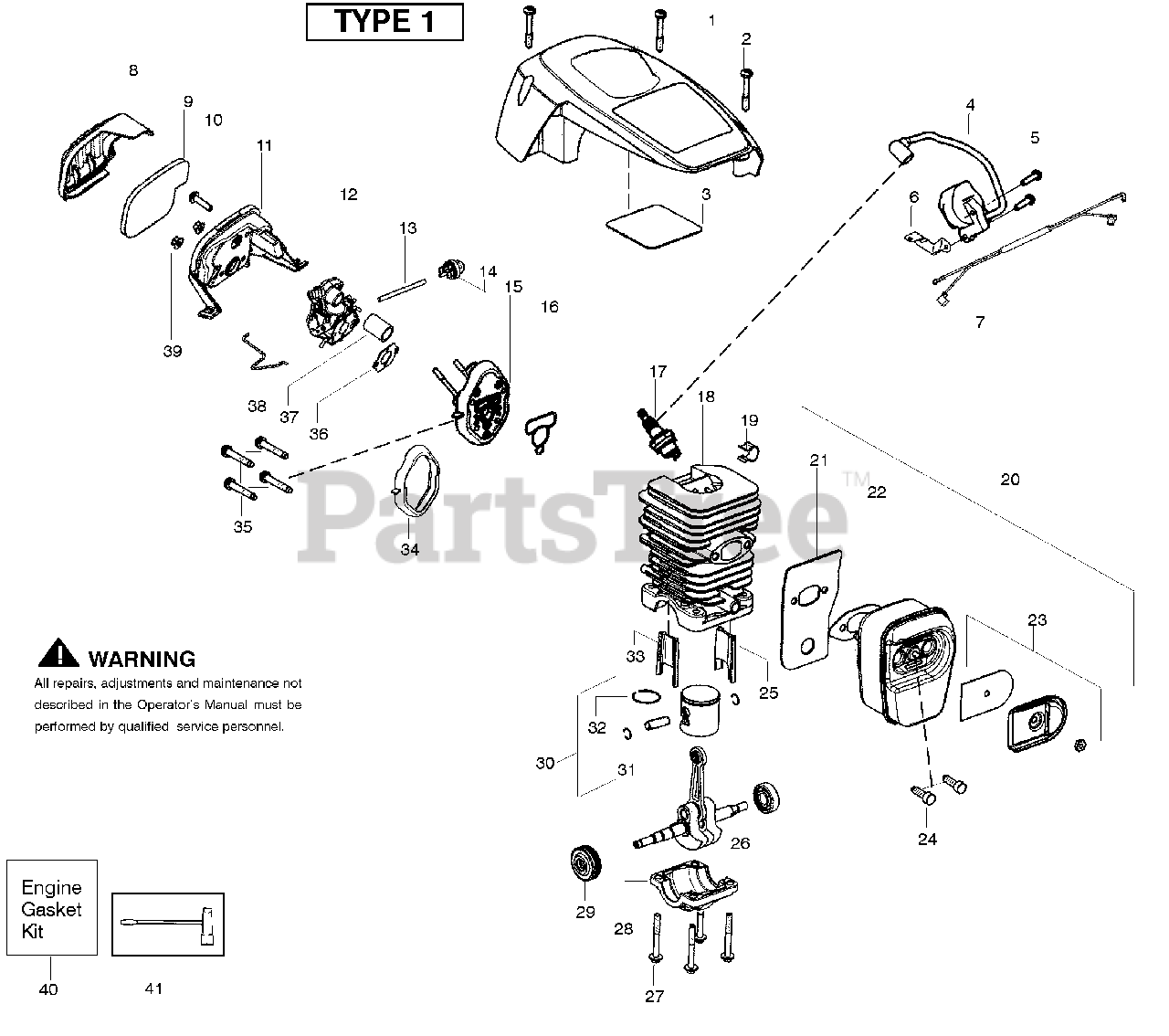 TYPE 1

1
2
3
4
5
6
7
8
9
10
11
12
13
14
15
16
17
18
19
20
21
22
23
24
25
26
27
28
29
30
31
32
33
34
35
36
37
38
39

PartsTree™

WARNING
All repairs, adjustments and maintenance not described in the Operator's Manual must be performed by qualified service personnel.

Engine Gasket Kit
40
41