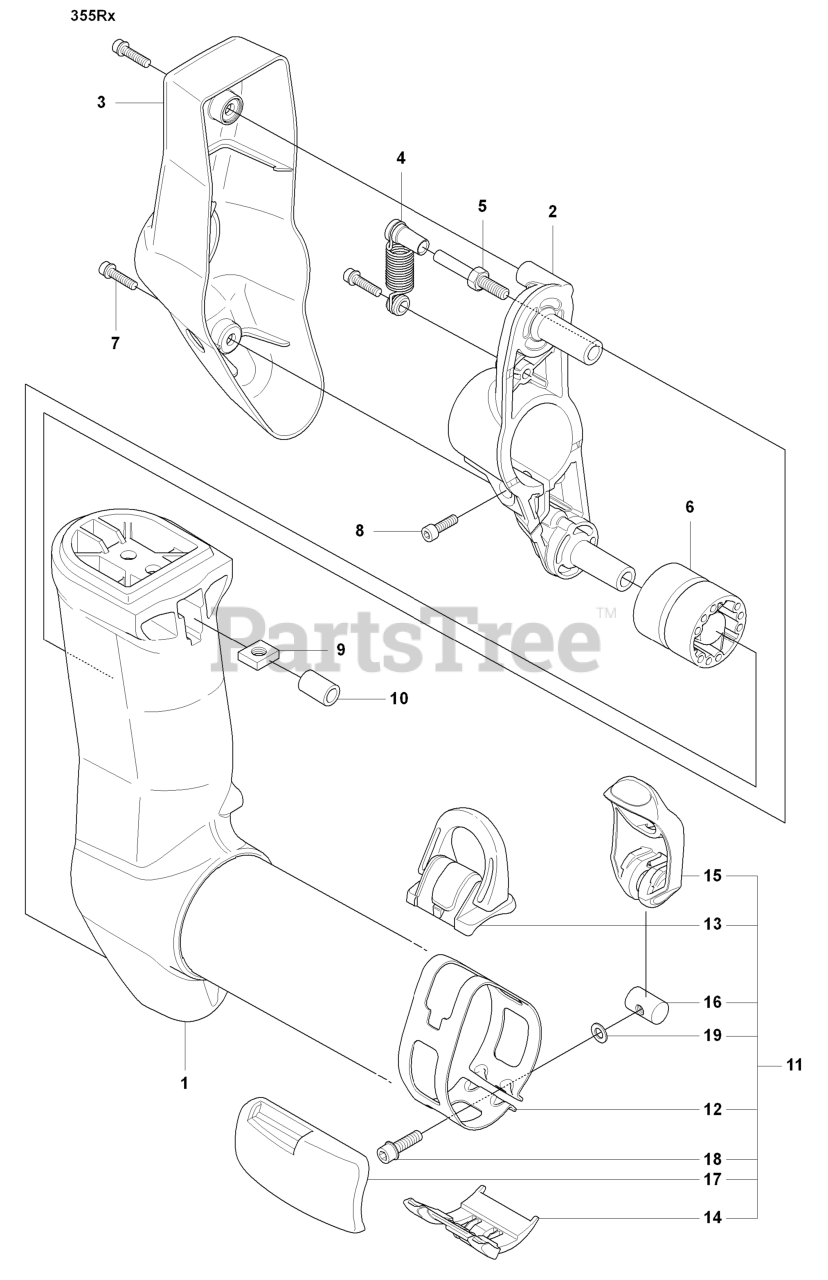 355Rx

3
4
5
2
7
8
6
PartsTree™
9
10
15
13
16
19
11
1
12
18
17
14