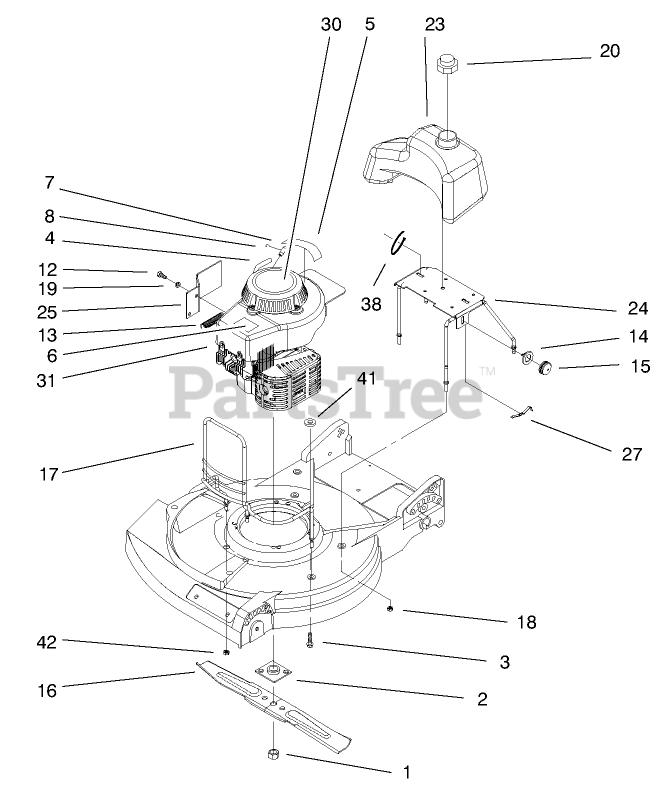 30
5
23
20
7
8
4
12
19
25
13
6
31
38
24
14
15
PartsTree™
41
27
17
18
42
3
16
2
1