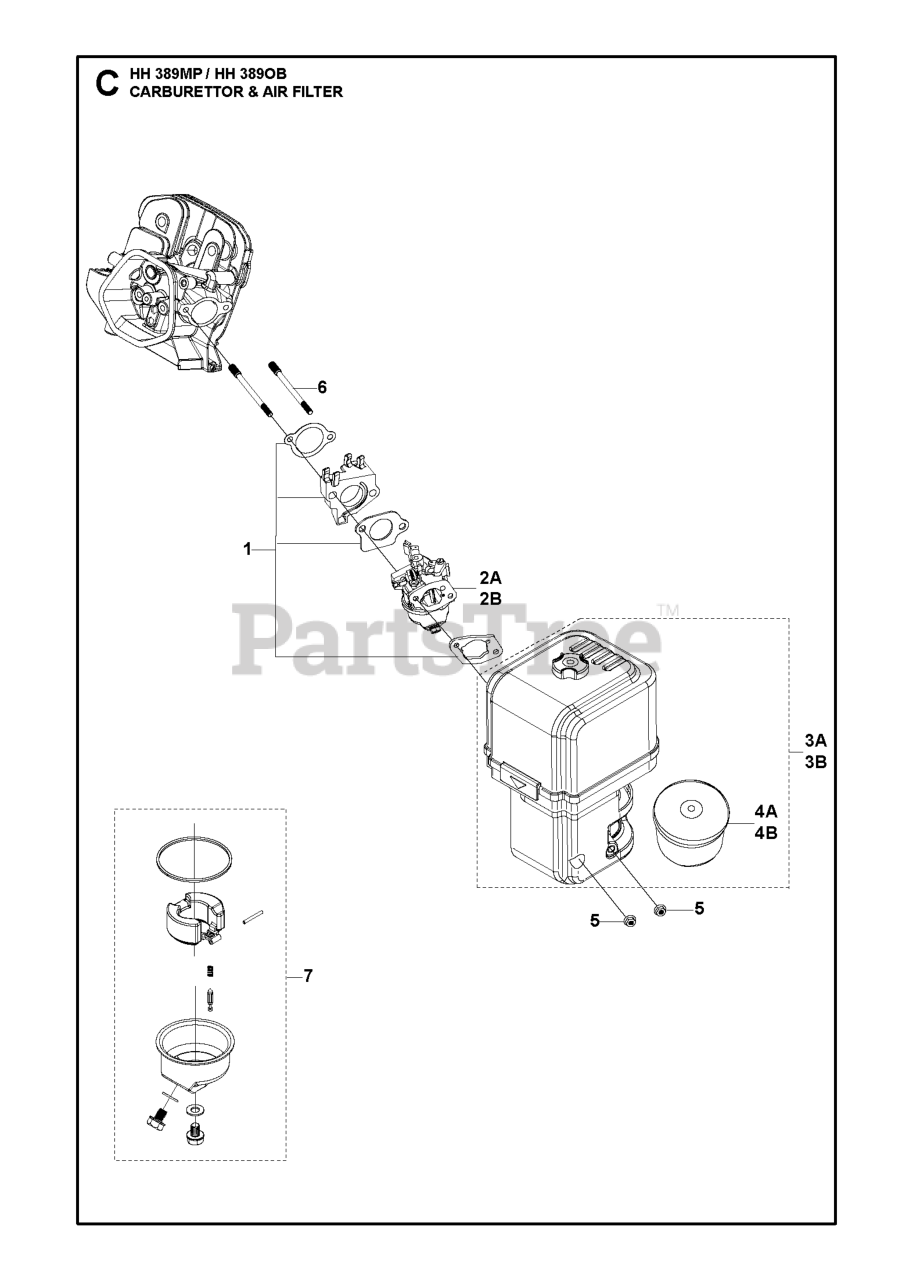 C HH 389MP / HH 389OB
CARBURETTOR & AIR FILTER

6

1

2A
2B

PartsTree™

3A
3B

4A
4B

5

5

7